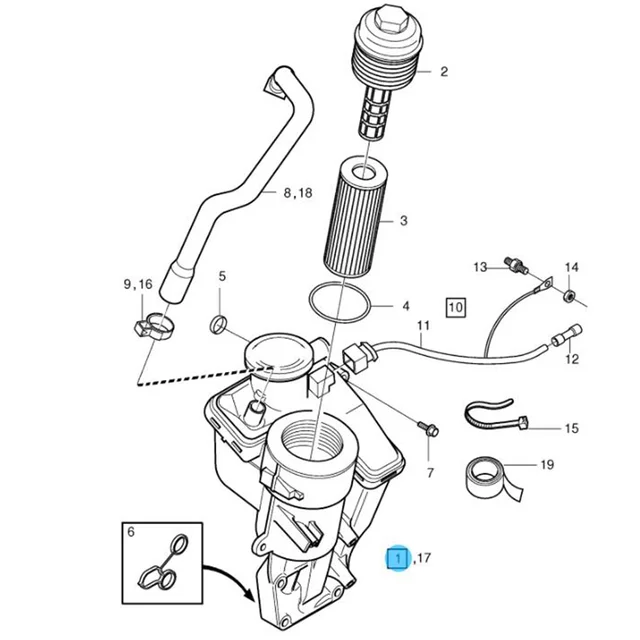 2
8,18
3
13
14
9,16
5
4
10
11
12
15
7
19
6
1 ,17