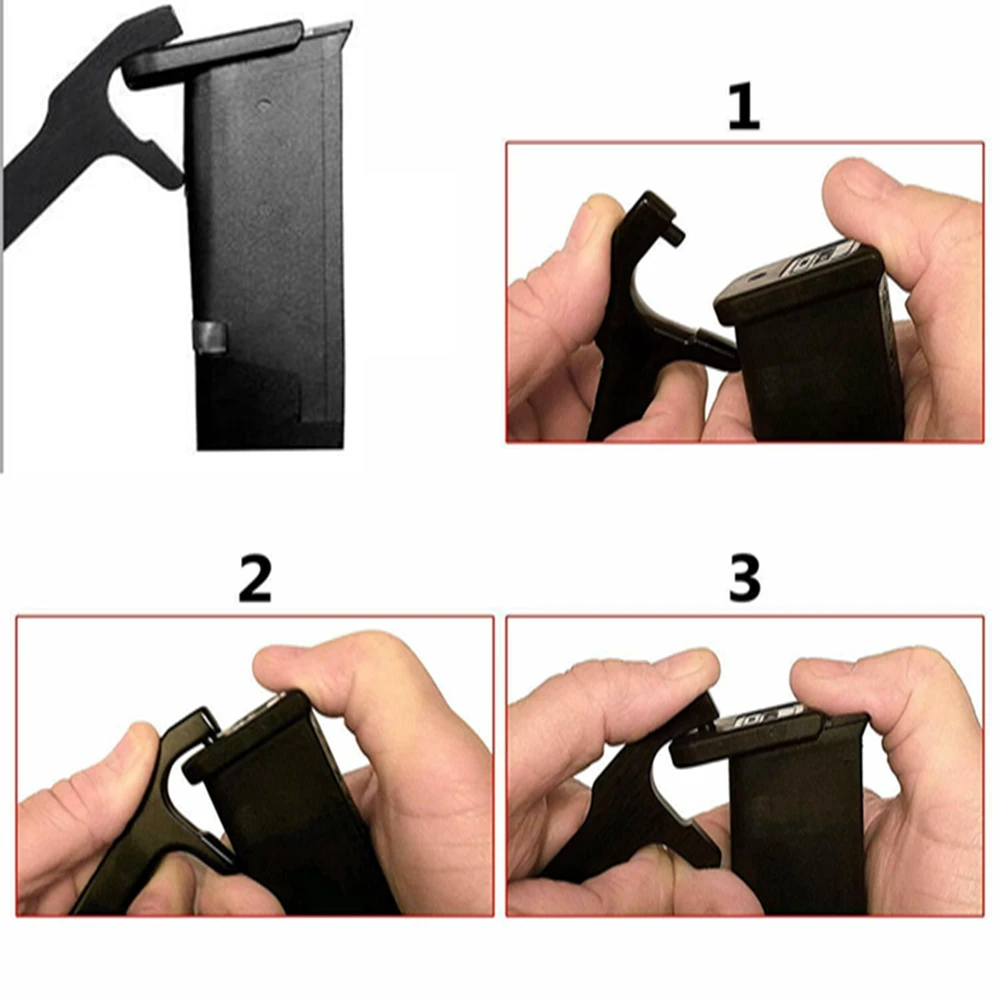 1

2

3