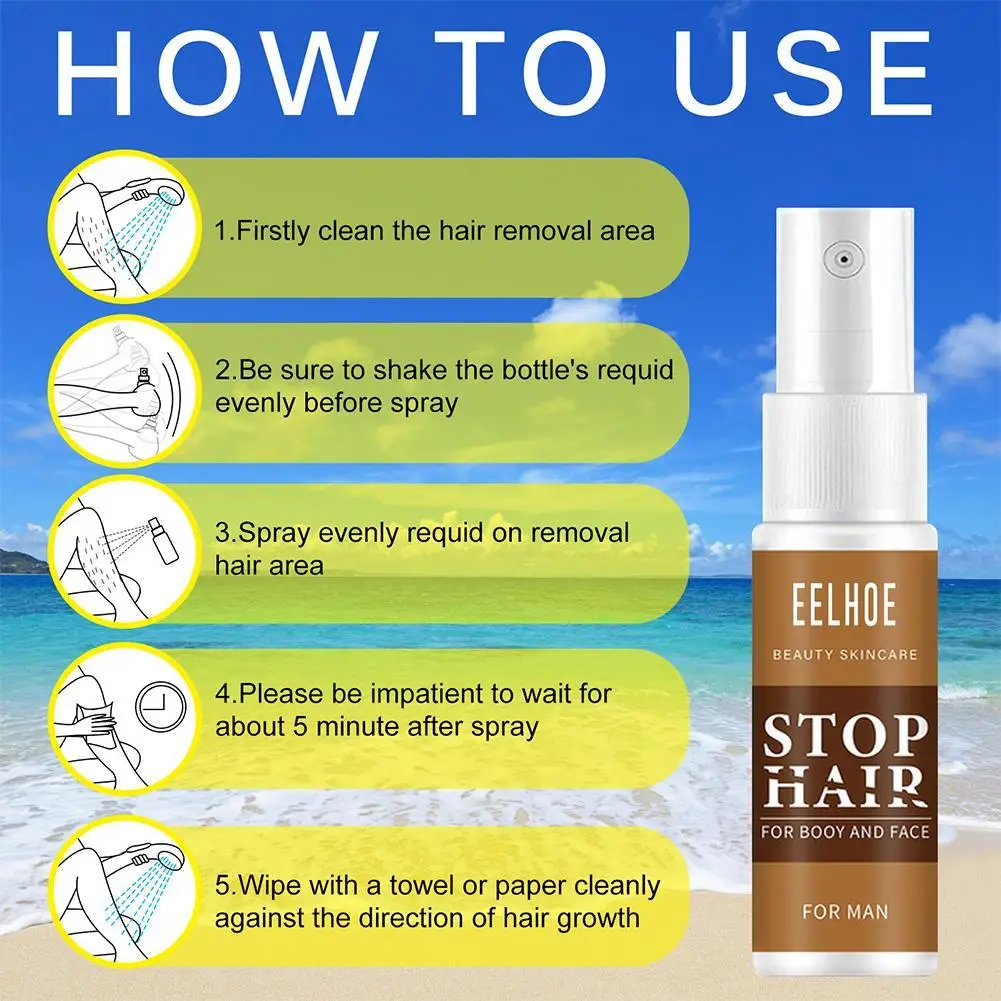 HOW TO USE

1.Firstly clean the hair removal area

2.Be sure to shake the bottle's requid evenly before spray

3.Spray evenly requid on removal hair area

4.Please be impatient to wait for about 5 minute after spray

5.Wipe with a towel or paper cleanly against the direction of hair growth

EELHOE
BEAUTY SKINCARE
STOP HAIR
FOR BOOY AND FACE
FOR MAN