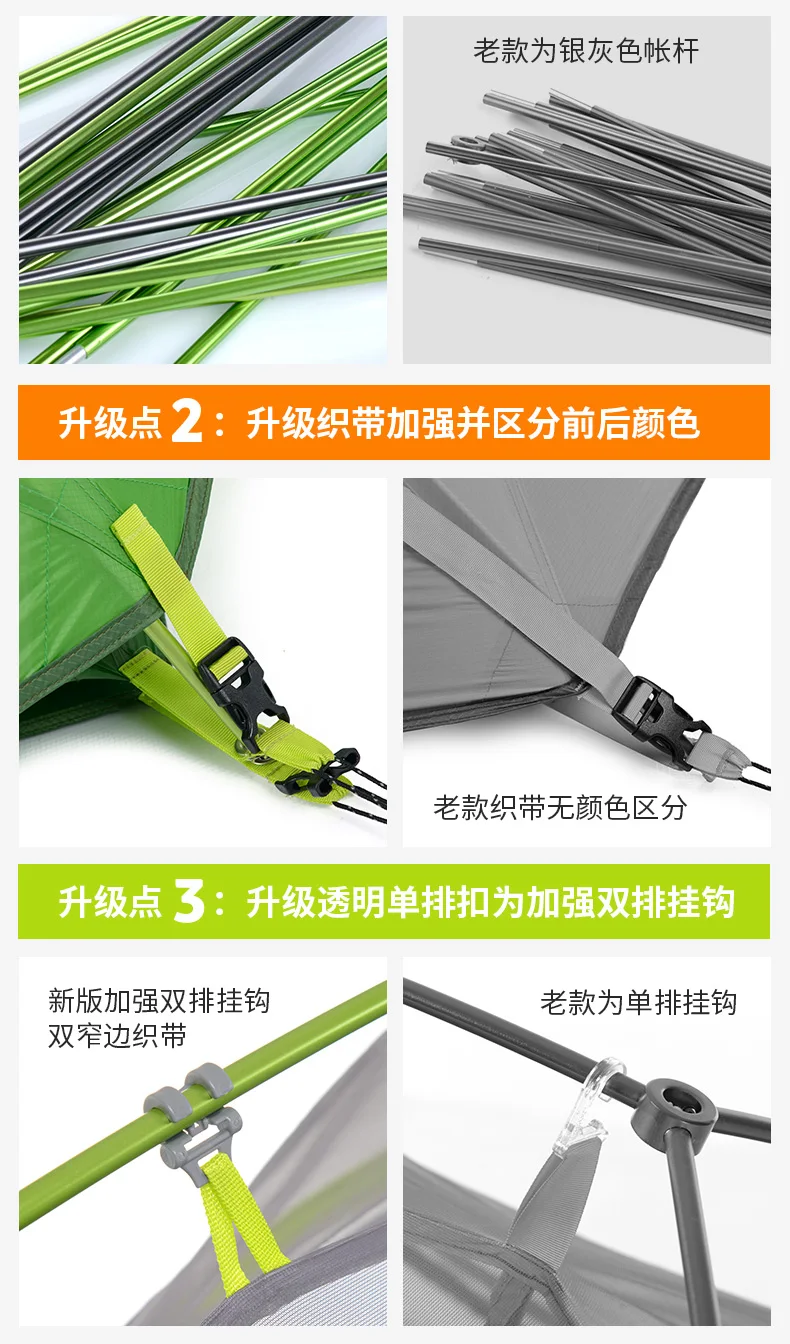 老款为银灰色帐杆

升级点 2：升级织带加强并区分前后颜色

老款织带无颜色区分

升级点 3：升级透明单排扣为加强双排挂钩

新版加强双排挂钩
双窄边织带

老款为单排挂钩