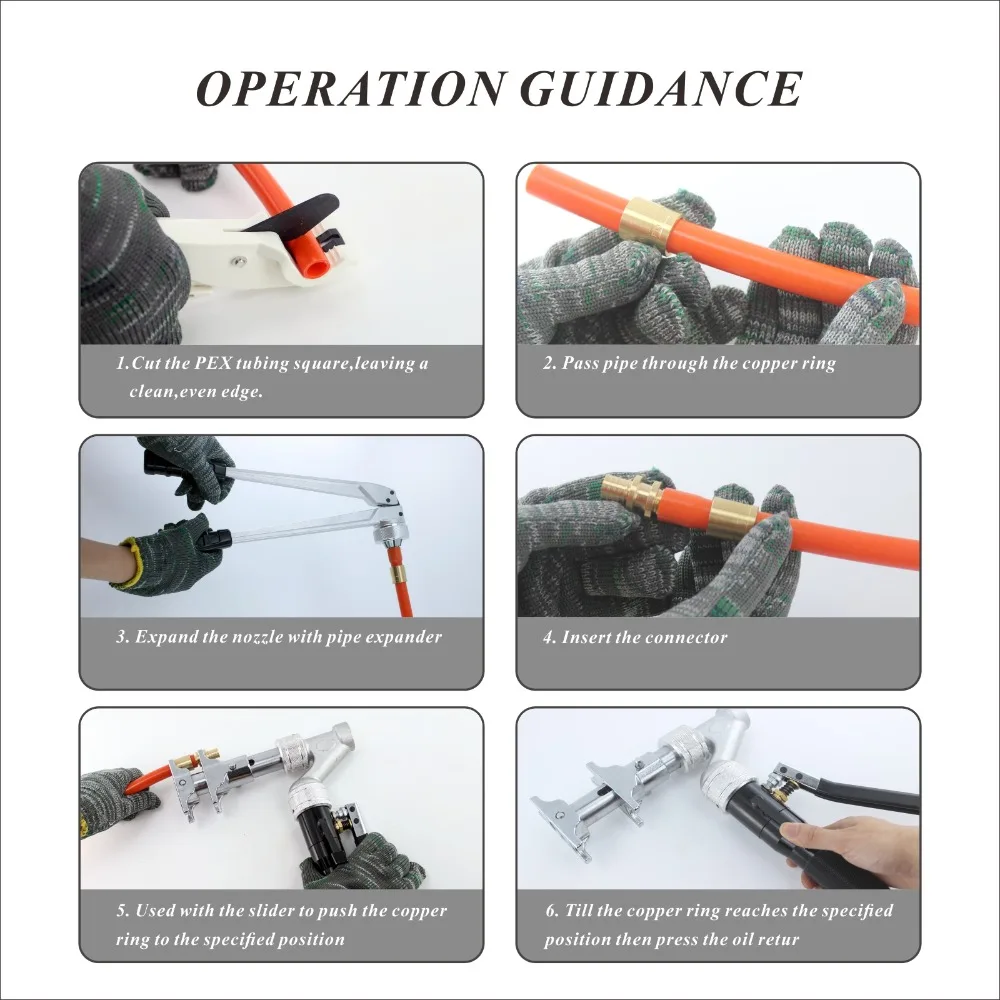 OPERATION GUIDANCE

1.Cut the PEX tubing square,leaving a clean,even edge.

2. Pass pipe through the copper ring

3. Expand the nozzle with pipe expander

4. Insert the connector

5. Used with the slider to push the copper ring to the specified position

6. Till the copper ring reaches the specified position then press the oil retur