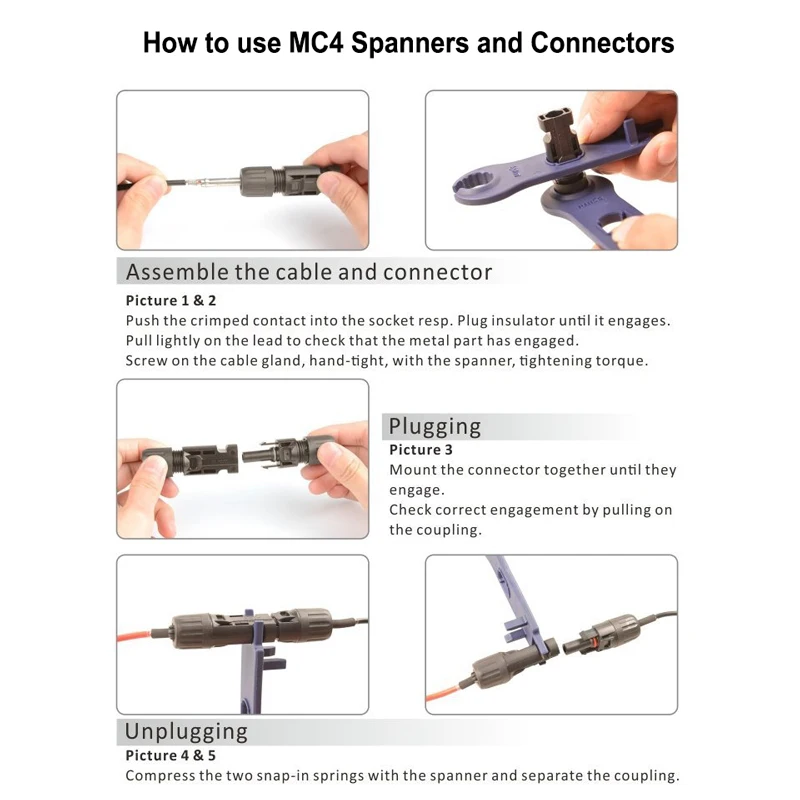 How to use MC4 Spanners and Connectors

Assemble the cable and connector

Picture 1 & 2
Push the crimped contact into the socket resp. Plug insulator until it engages. Pull lightly on the lead to check that the metal part has engaged. Screw on the cable gland, hand-tight, with the spanner, tightening torque.

Plugging

Picture 3
Mount the connector together until they engage.
Check correct engagement by pulling on the coupling.

Unplugging

Picture 4 & 5
Compress the two snap-in springs with the spanner and separate the coupling.