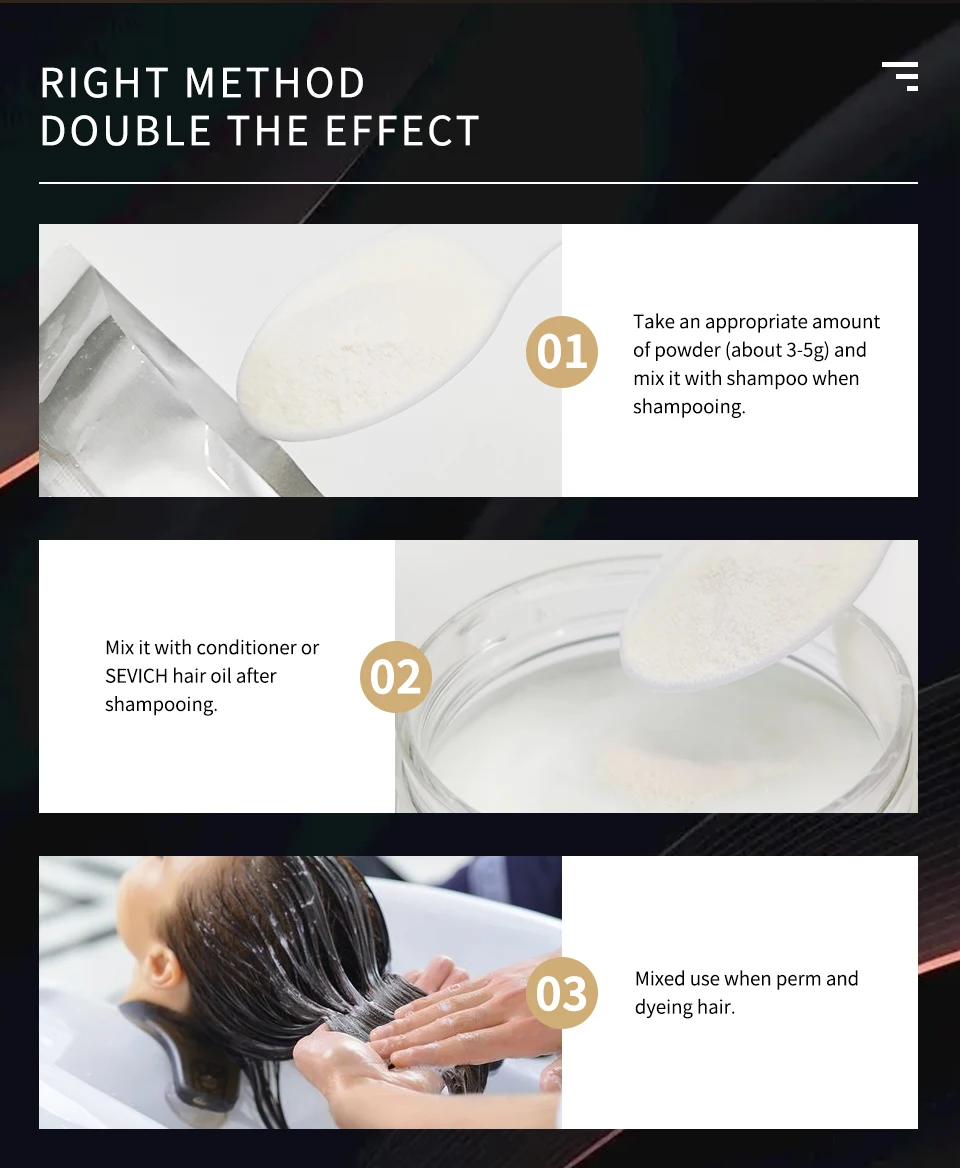 RIGHT METHOD
DOUBLE THE EFFECT

01

Take an appropriate amount of powder (about 3-5g) and mix it with shampoo when shampooing.

Mix it with conditioner or SEVICH hair oil after shampooing.

02

03

Mixed use when perm and dyeing hair.