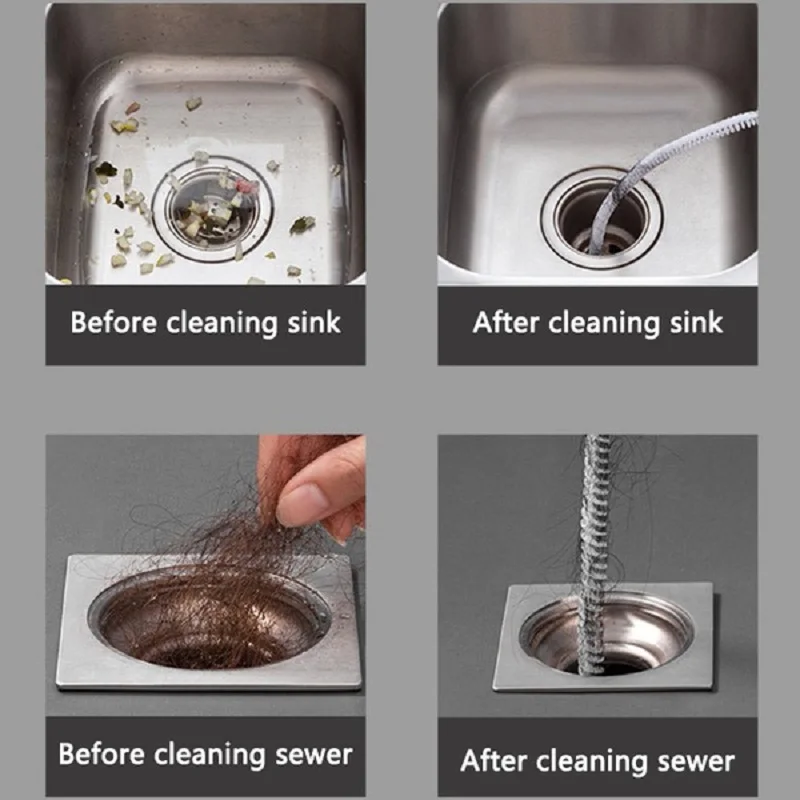 Before cleaning sink

After cleaning sink

Before cleaning sewer

After cleaning sewer