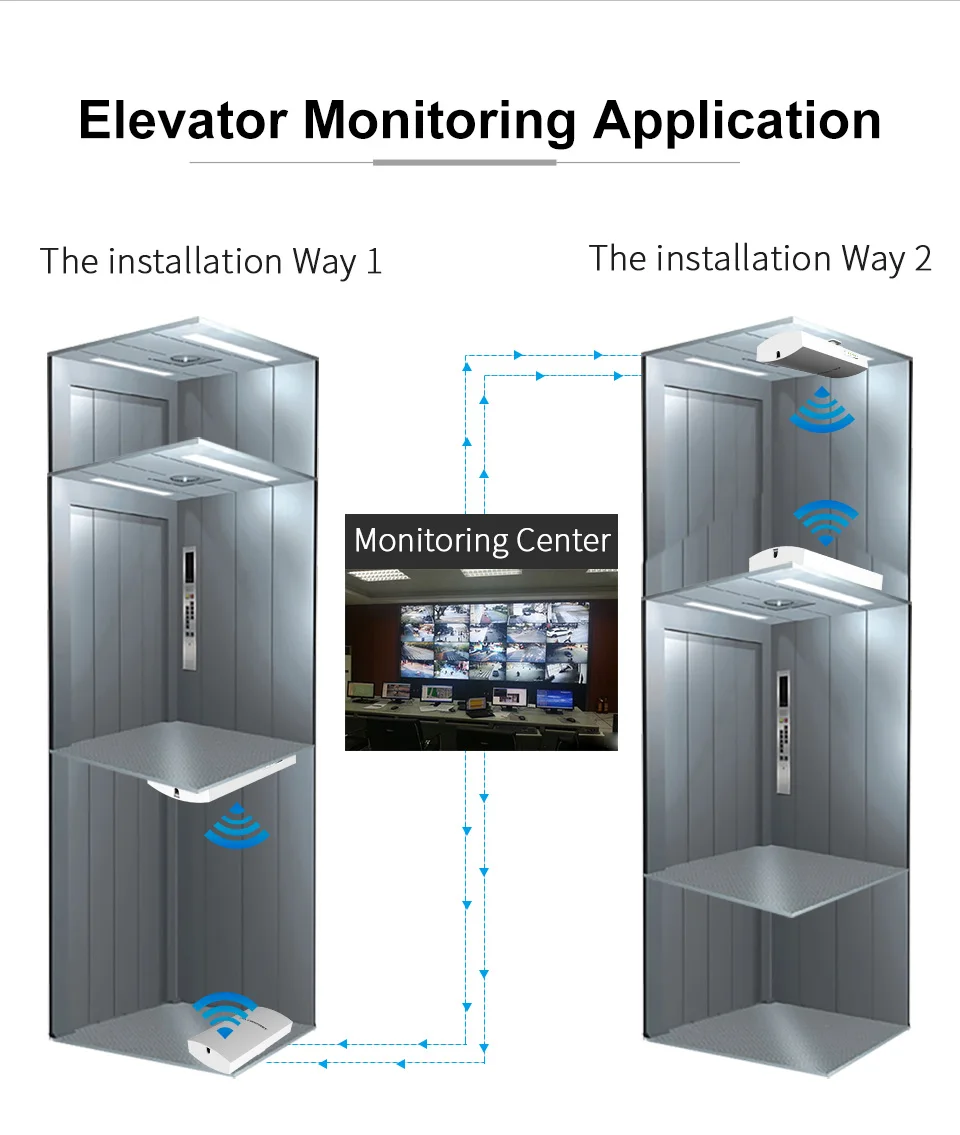 Elevator Monitoring Application

The installation Way 1

The installation Way 2

Monitoring Center