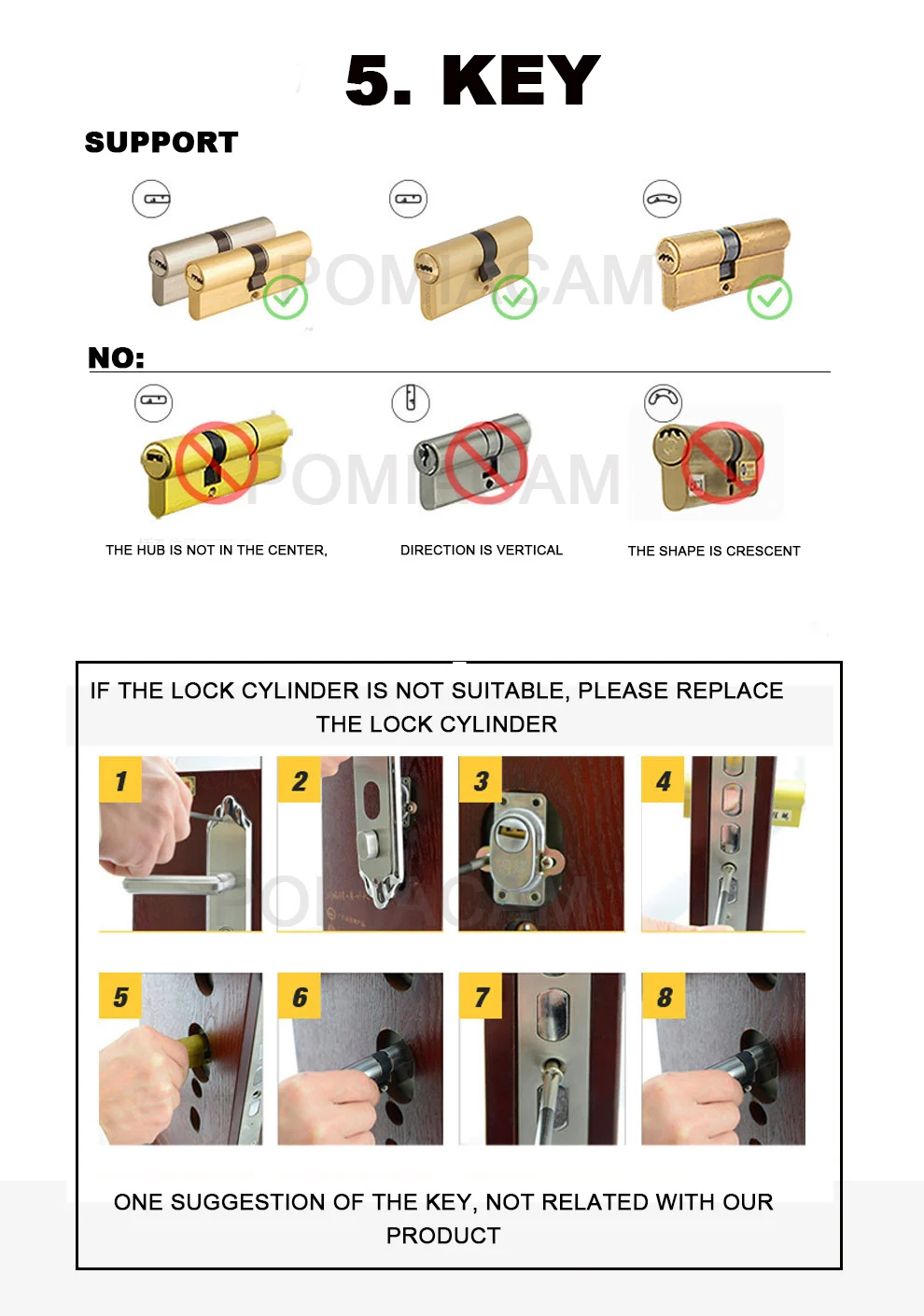 5. KEY

SUPPORT

POMIACAM

NO:

POMIACAM

THE HUB IS NOT IN THE CENTER,

DIRECTION IS VERTICAL

THE SHAPE IS CRESCENT

IF THE LOCK CYLINDER IS NOT SUITABLE, PLEASE REPLACE THE LOCK CYLINDER

1

2

3

4

POMIACAM

5

6

7

8

ONE SUGGESTION OF THE KEY, NOT RELATED WITH OUR PRODUCT