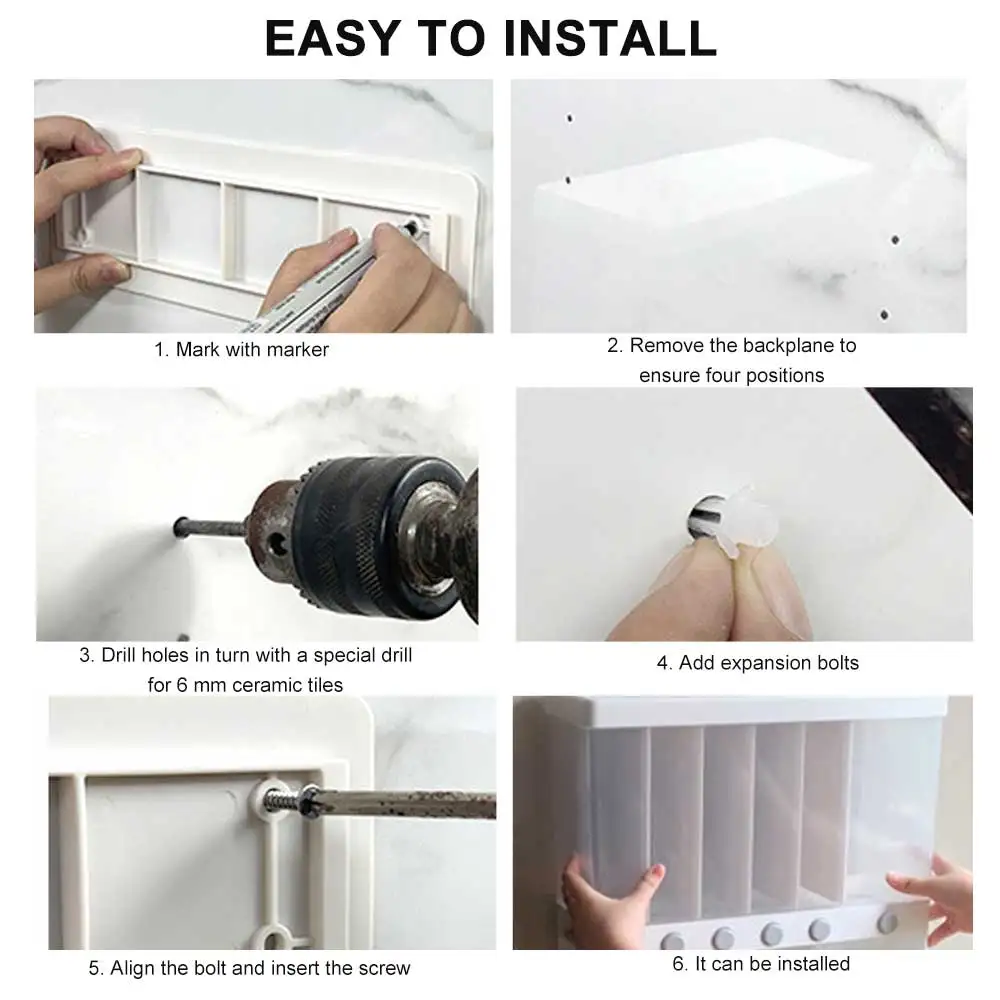 EASY TO INSTALL

1. Mark with marker

2. Remove the backplane to ensure four positions

3. Drill holes in turn with a special drill for 6 mm ceramic tiles

4. Add expansion bolts

5. Align the bolt and insert the screw

6. It can be installed