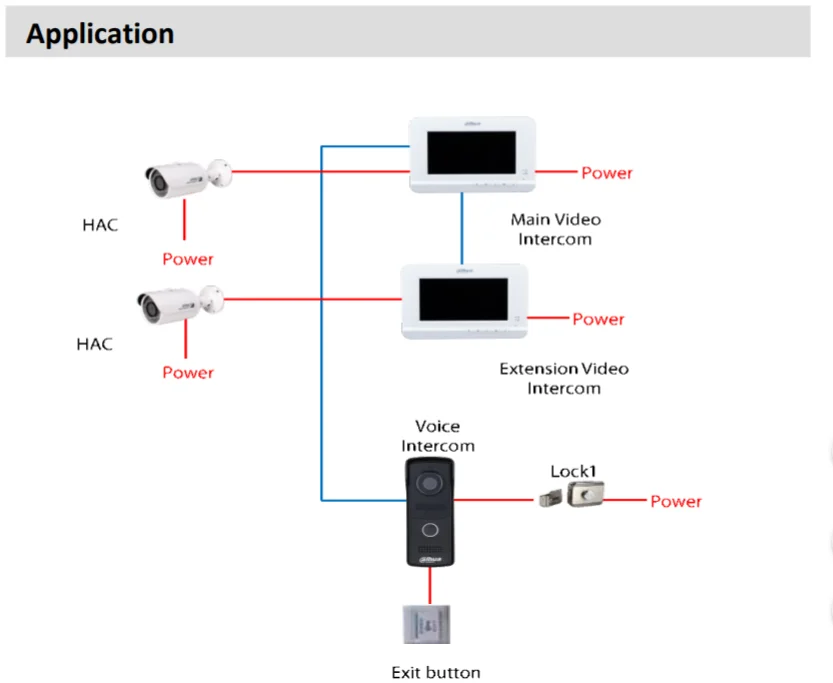 Application

HAC

Power

Power

Main Video Intercom

HAC

Power

Power

Extension Video Intercom

Voice Intercom

Lock1

Power

Exit button