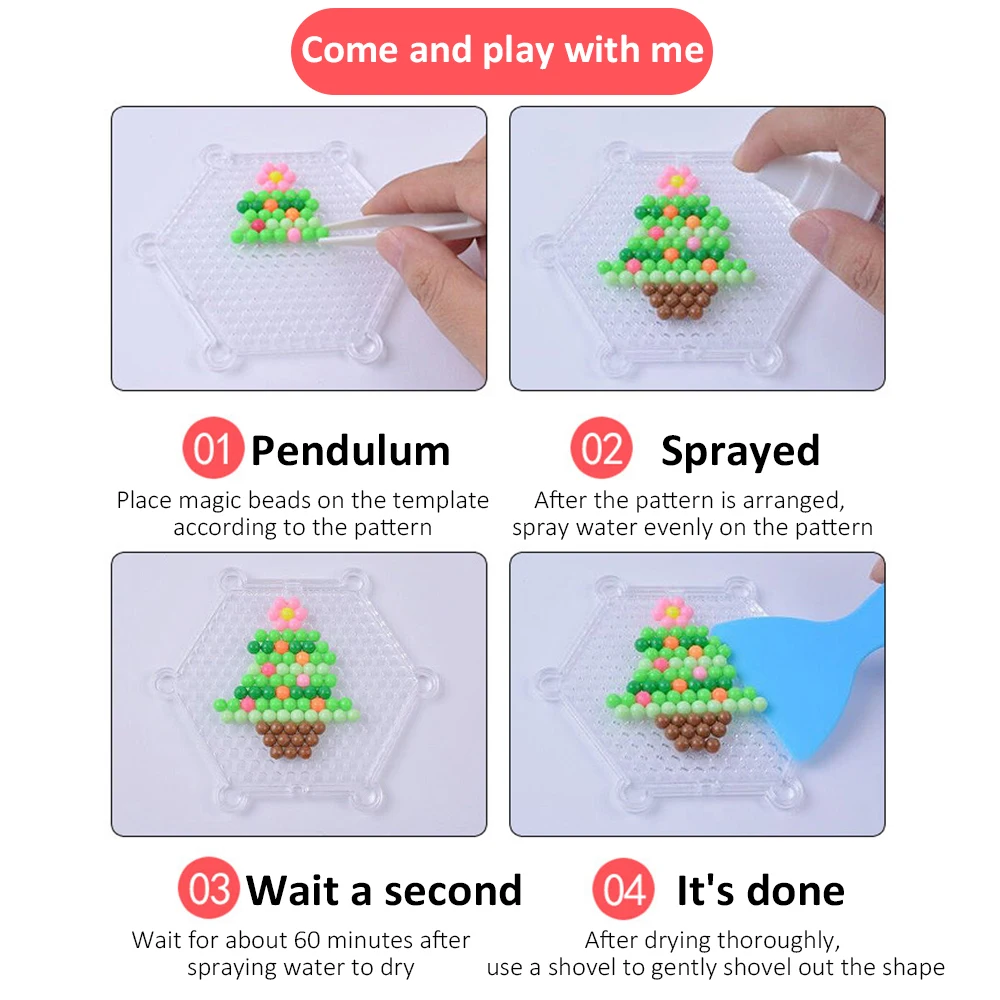 Come and play with me

01 Pendulum

Place magic beads on the template according to the pattern

02 Sprayed

After the pattern is arranged, spray water evenly on the pattern

03 Wait a second

Wait for about 60 minutes after spraying water to dry

04 It's done

After drying thoroughly, use a shovel to gently shovel out the shape