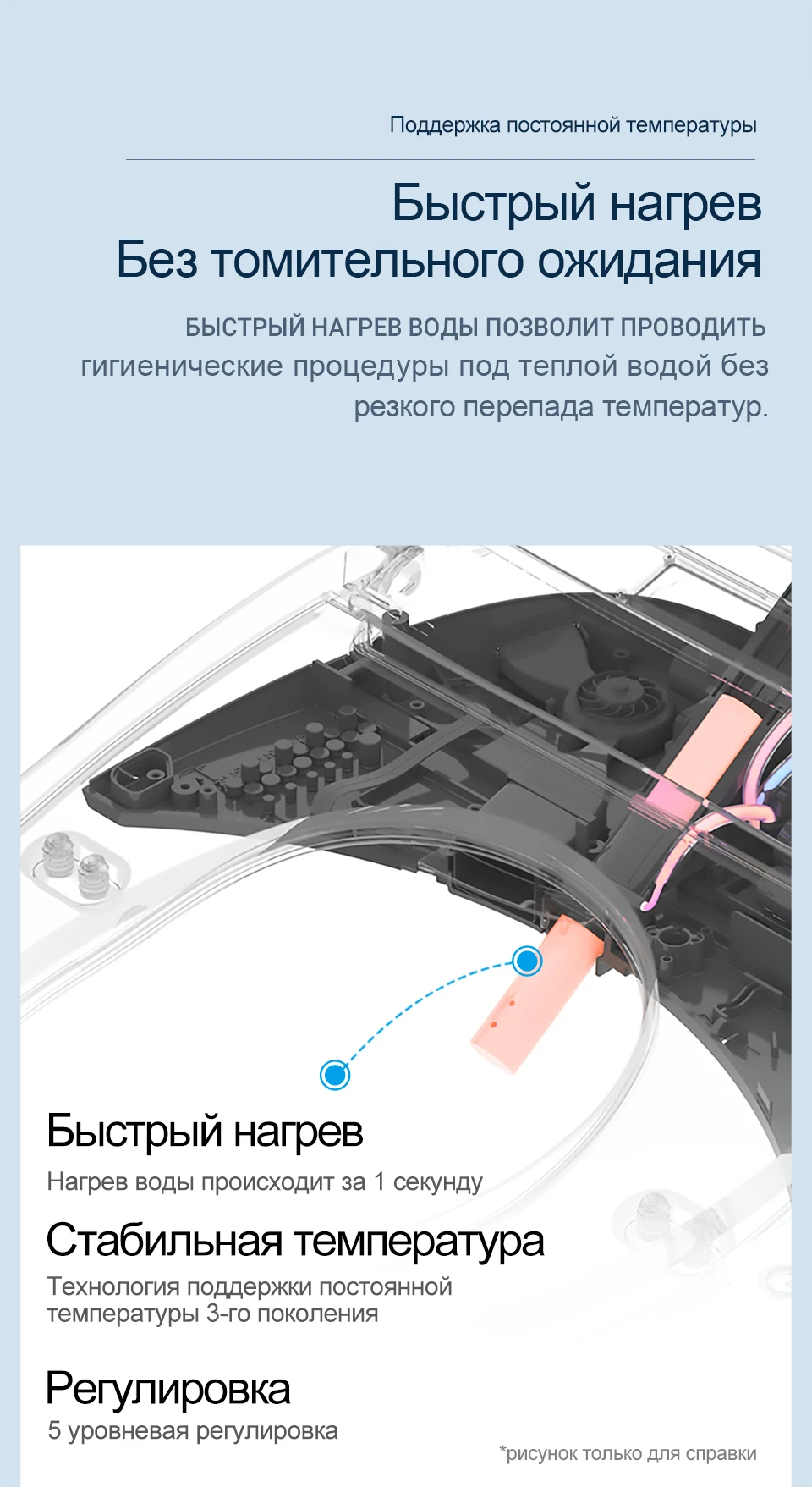 Поддержка постоянной температуры

Быстрый нагрев
Без томительного ожидания

БЫСТРЫЙ НАГРЕВ ВОДЫ ПОЗВОЛИТ ПРОВОДИТЬ гигиенические процедуры под теплой водой без резкого перепада температур.

Быстрый нагрев
Нагрев воды происходит за 1 секунду

Стабильная температура
Технология поддержки постоянной температуры 3-го поколения

Регулировка
5 уровневая регулировка

*рисунок только для справки