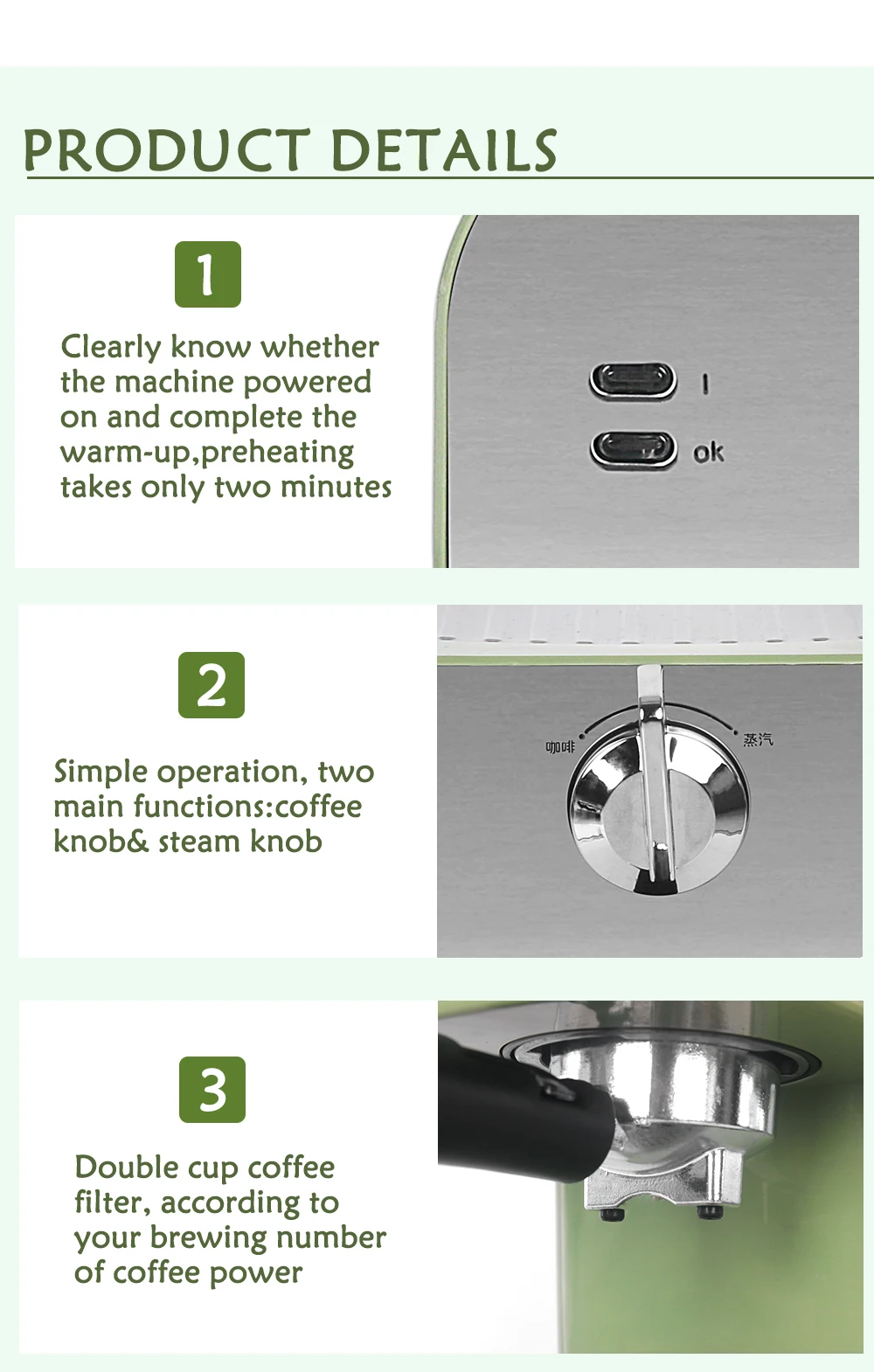 PRODUCT DETAILS

1

Clearly know whether the machine powered on and complete the warm-up,preheating takes only two minutes

I

ok

2

Simple operation, two main functions:coffee knob& steam knob

咖啡

蒸汽

3

Double cup coffee filter, according to your brewing number of coffee power