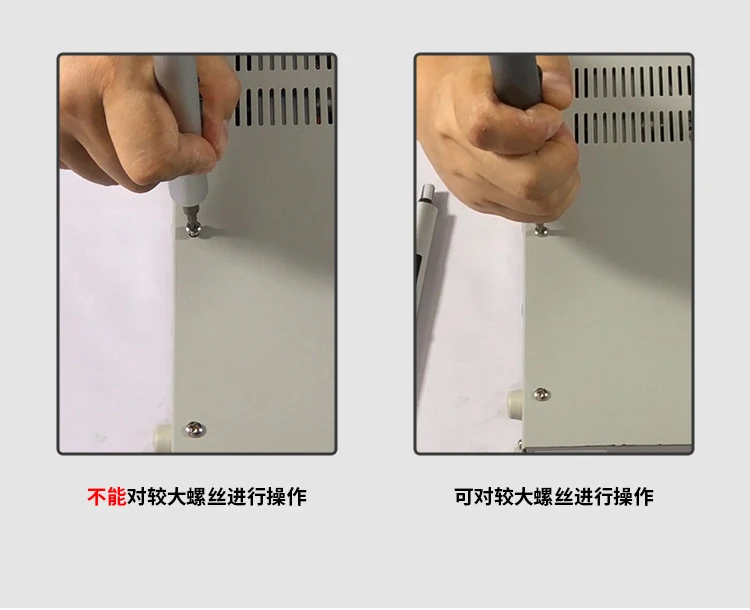 不能对较大螺丝进行操作

可对较大螺丝进行操作