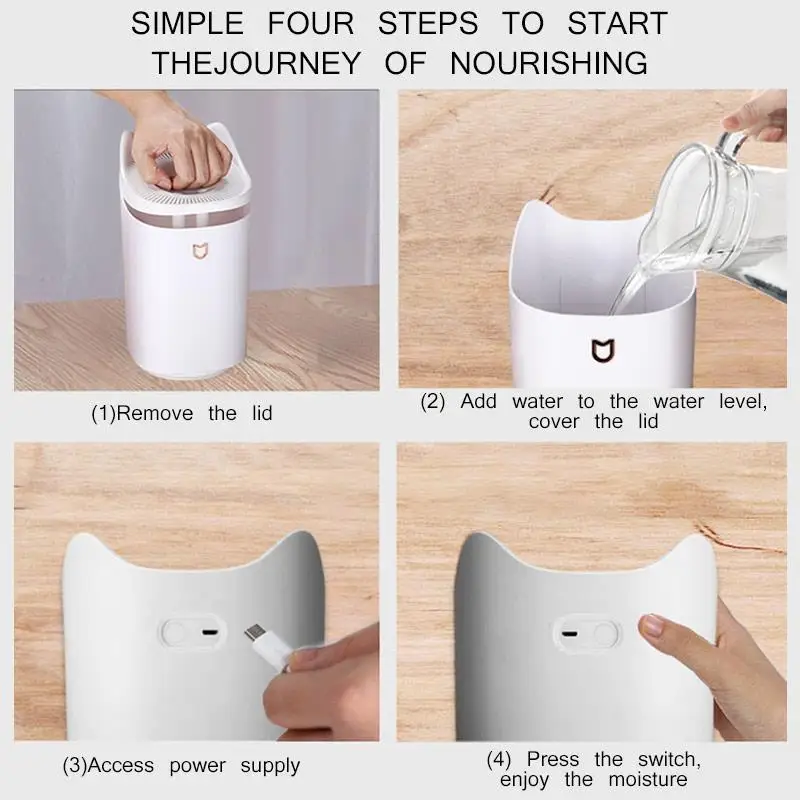 SIMPLE FOUR STEPS TO START THEJOURNEY OF NOURISHING

(1)Remove the lid

(2) Add water to the water level, cover the lid

(3)Access power supply

(4) Press the switch, enjoy the moisture