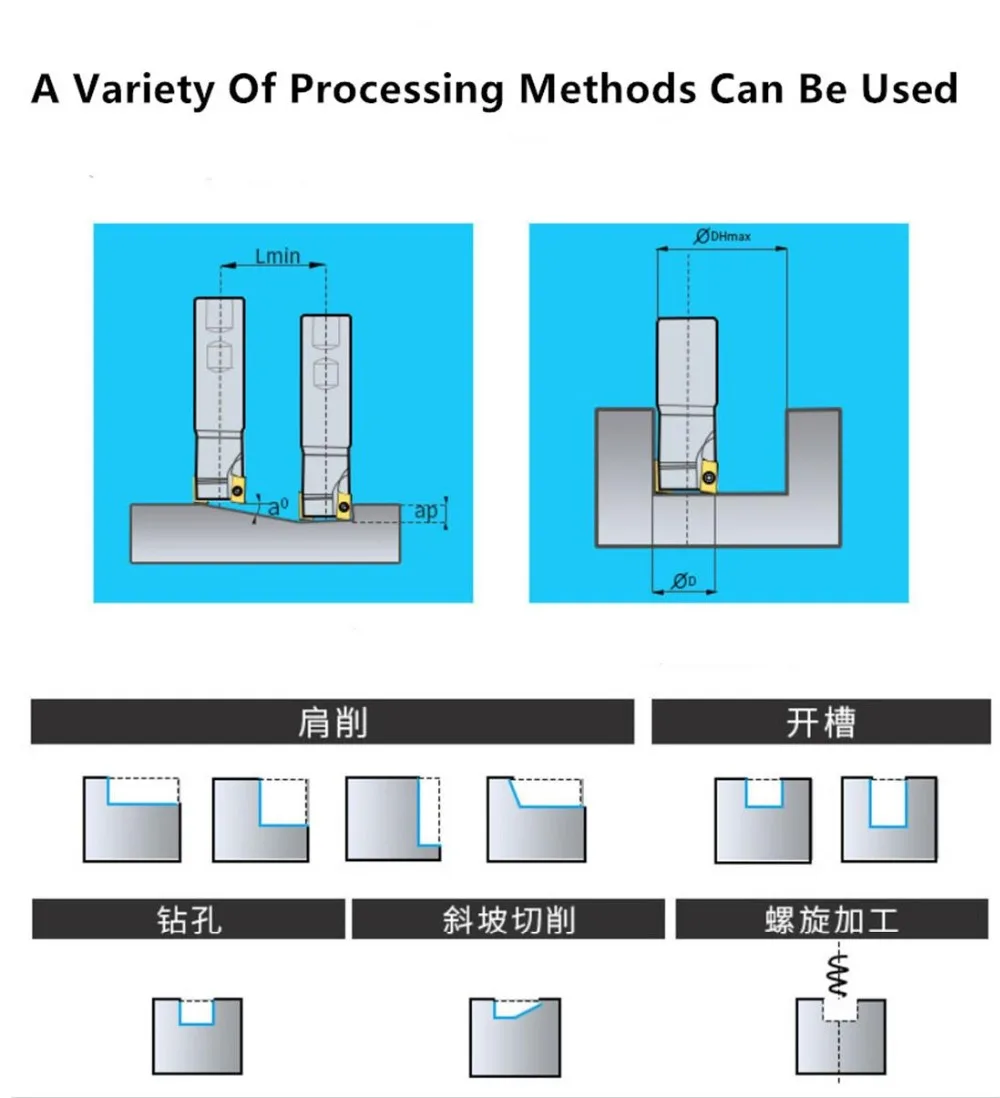 A Variety Of Processing Methods Can Be Used

Lmin

$a^0$

ap

ØDHmax

ØD

肩削

开槽

钻孔

斜坡切削

螺旋加工