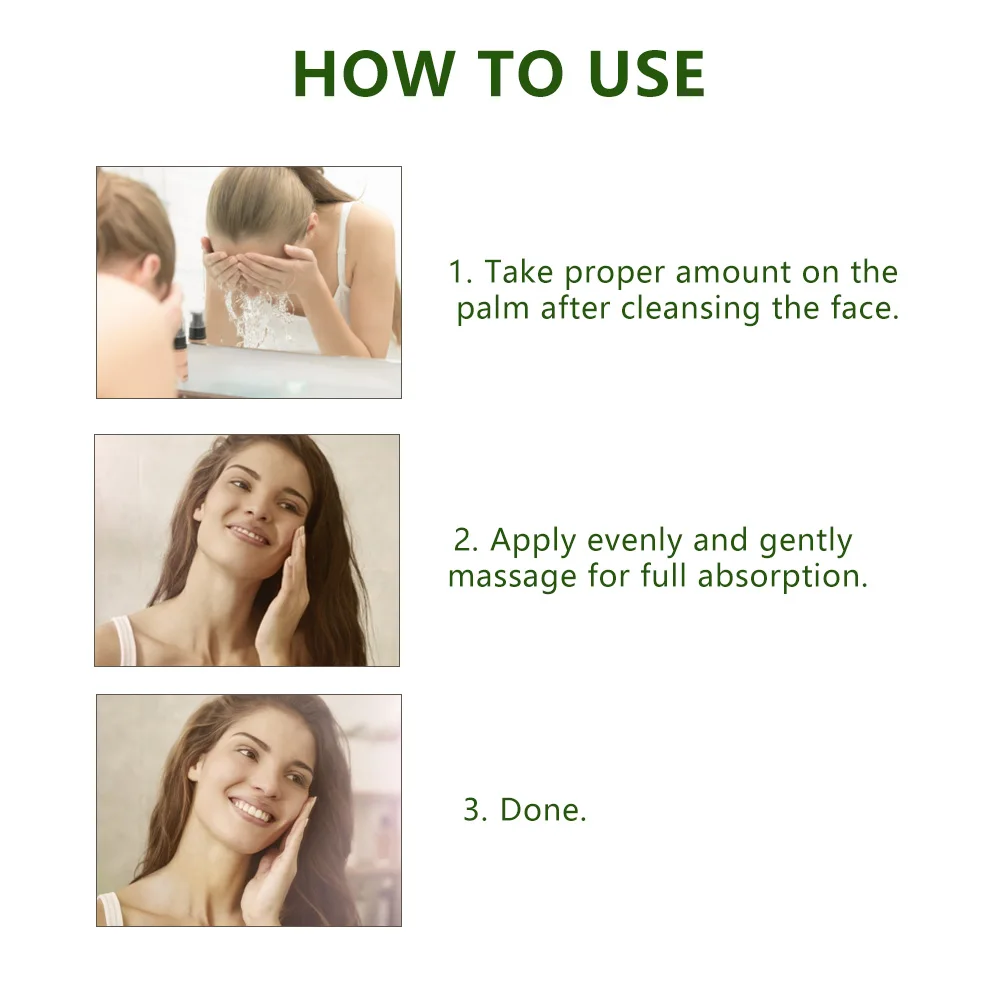 HOW TO USE

1. Take proper amount on the palm after cleansing the face.

2. Apply evenly and gently massage for full absorption.

3. Done.