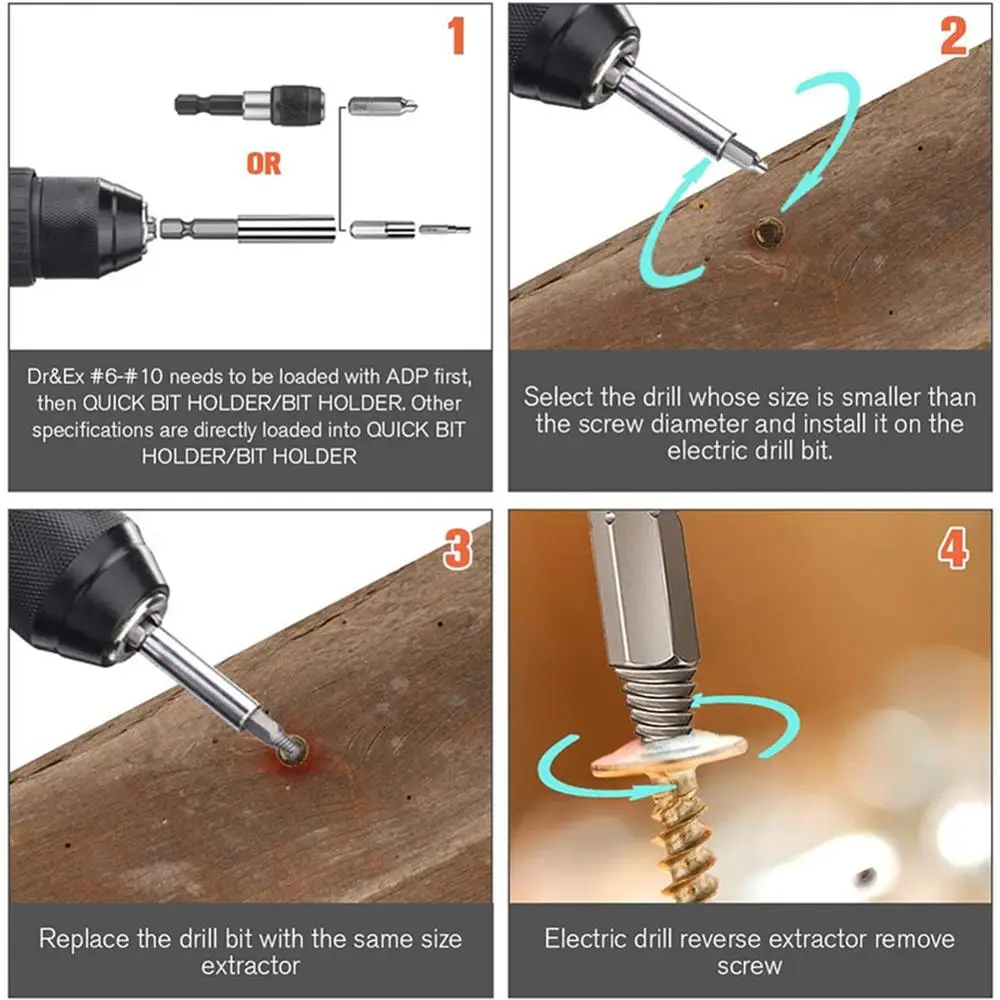 1

OR

Dr&Ex #6-#10 needs to be loaded with ADP first, then QUICK BIT HOLDER/BIT HOLDER. Other specifications are directly loaded into QUICK BIT HOLDER/BIT HOLDER

2

Select the drill whose size is smaller than the screw diameter and install it on the electric drill bit.

3

Replace the drill bit with the same size extractor

4

Electric drill reverse extractor remove screw