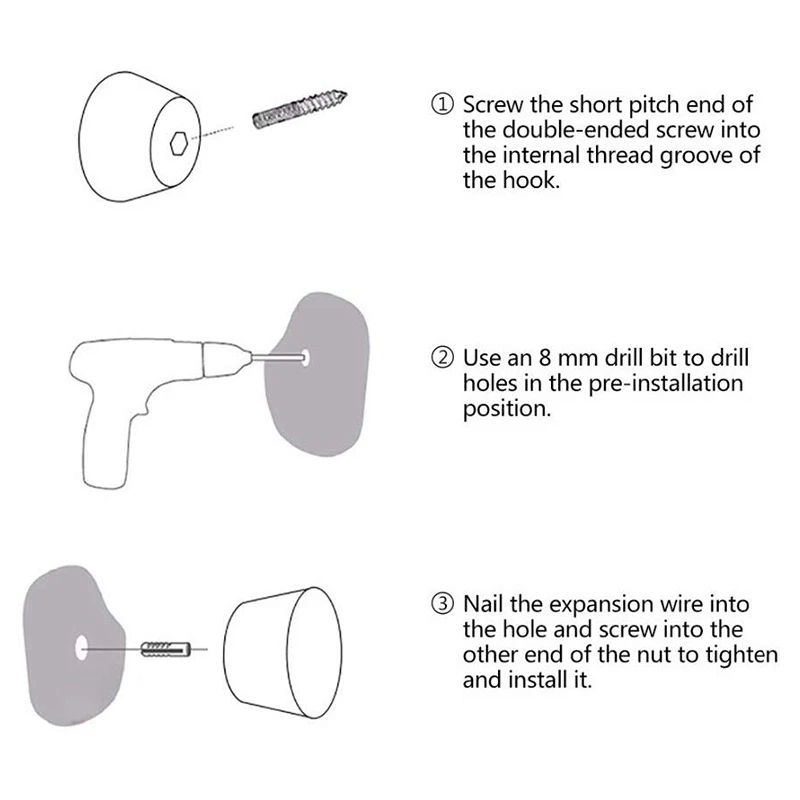 ① Screw the short pitch end of the double-ended screw into the internal thread groove of the hook.

② Use an 8 mm drill bit to drill holes in the pre-installation position.

③ Nail the expansion wire into the hole and screw into the other end of the nut to tighten and install it.