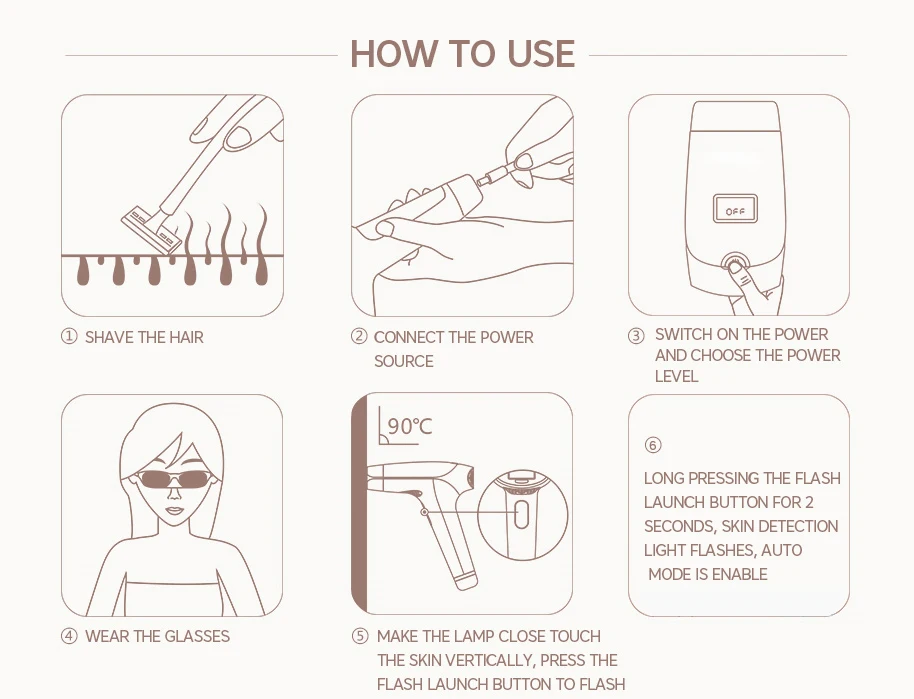 HOW TO USE

① SHAVE THE HAIR

② CONNECT THE POWER SOURCE

OFF

③ SWITCH ON THE POWER AND CHOOSE THE POWER LEVEL

④ WEAR THE GLASSES

90°C

⑤ MAKE THE LAMP CLOSE TOUCH THE SKIN VERTICALLY, PRESS THE FLASH LAUNCH BUTTON TO FLASH

⑥

LONG PRESSING THE FLASH LAUNCH BUTTON FOR 2 SECONDS, SKIN DETECTION LIGHT FLASHES, AUTO MODE IS ENABLE