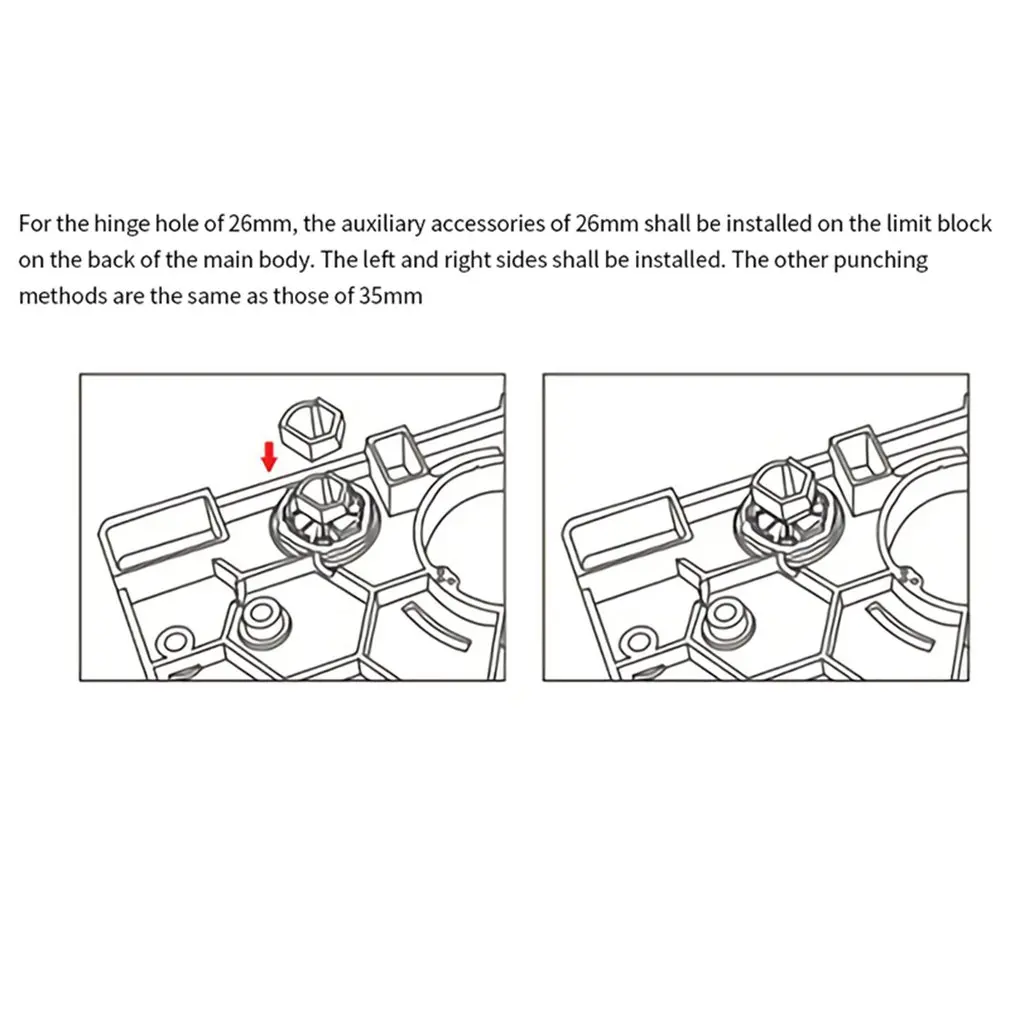 For the hinge hole of 26mm, the auxiliary accessories of 26mm shall be installed on the limit block on the back of the main body. The left and right sides shall be installed. The other punching methods are the same as those of 35mm