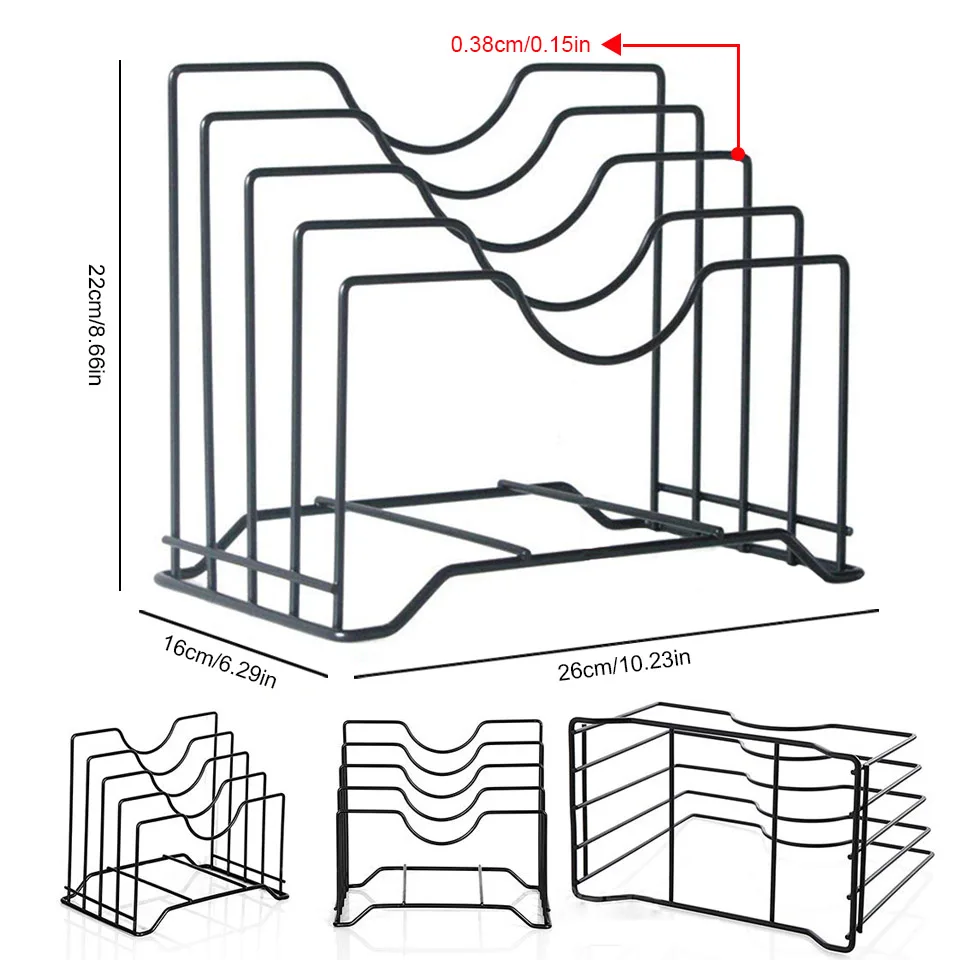 0.38cm/0.15in

22cm/8.66in

16cm/6.29in

26cm/10.23in