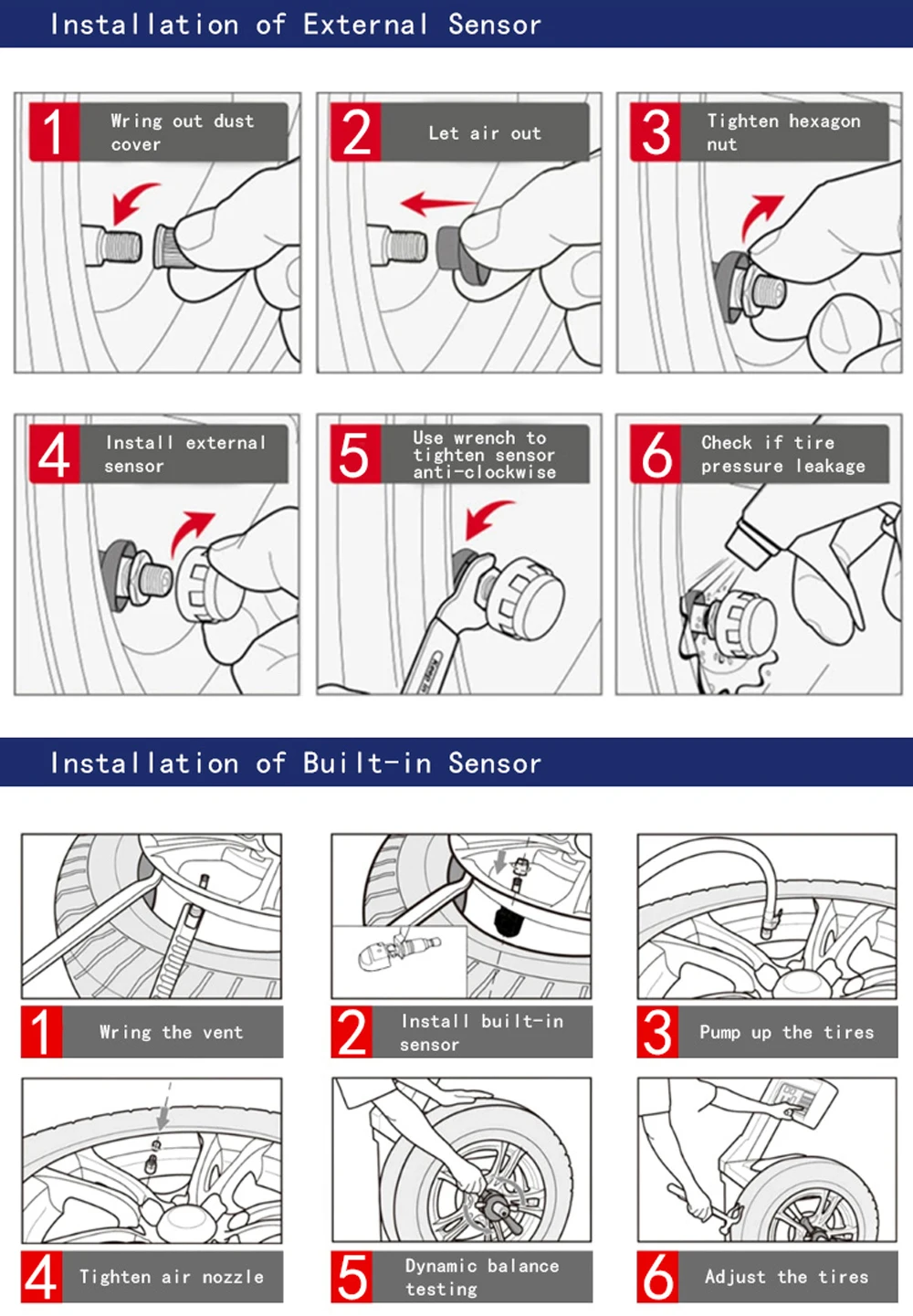 Installation of External Sensor

1 Wring out dust cover

2 Let air out

3 Tighten hexagon nut

4 Install external sensor

5 Use wrench to tighten sensor anti-clockwise

6 Check if tire pressure leakage

Installation of Built-in Sensor

1 Wring the vent

2 Install built-in sensor

3 Pump up the tires

4 Tighten air nozzle

5 Dynamic balance testing

6 Adjust the tires