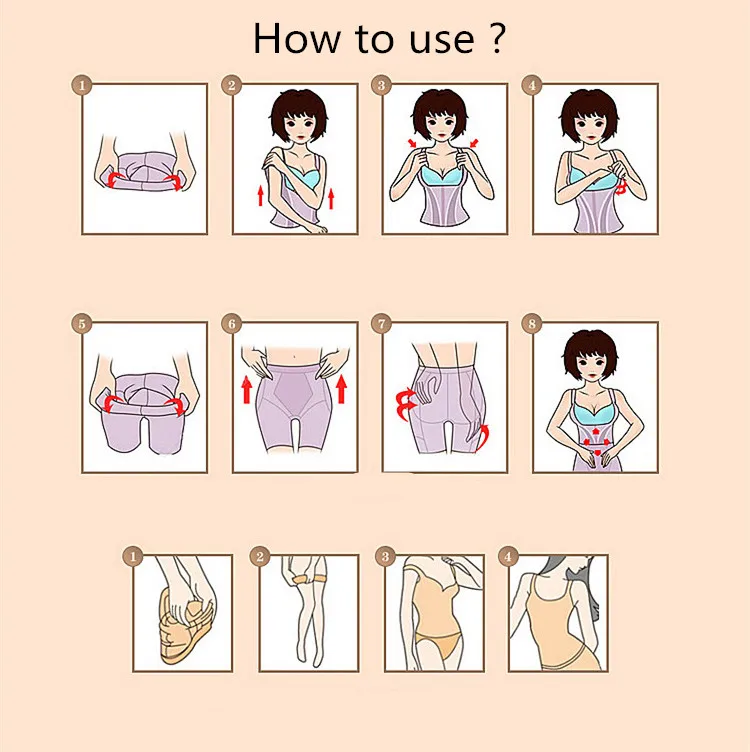 How to use ?

1

2

3

4

5

6

7

8

1

2

3

4