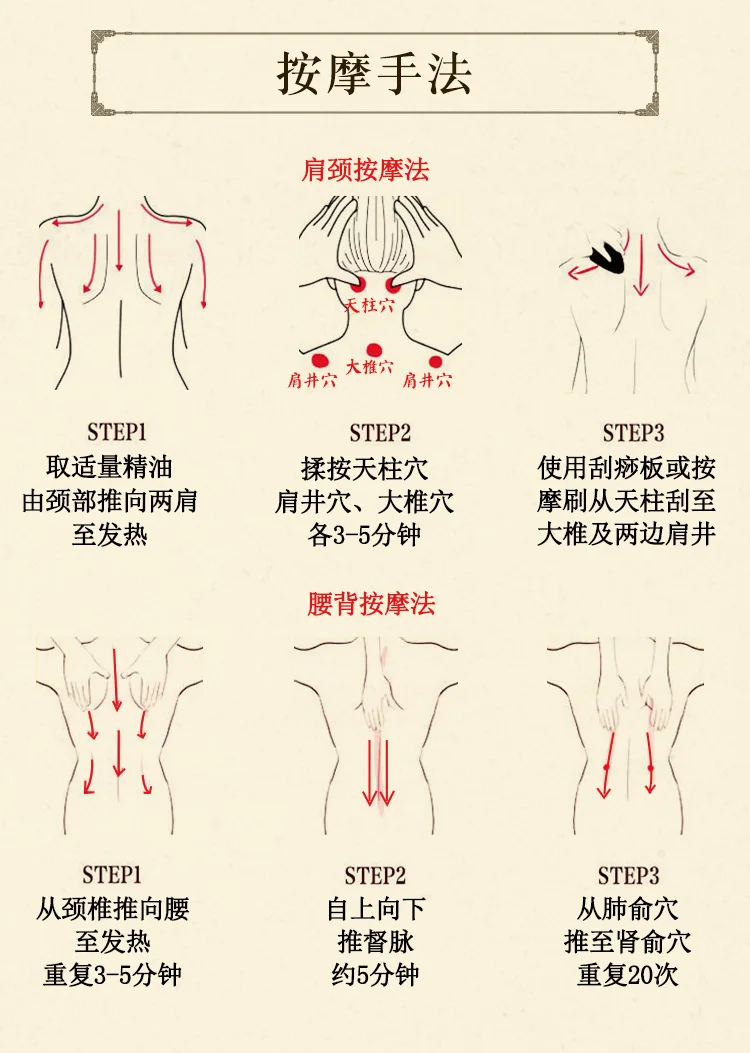 按摩手法

肩颈按摩法

天柱穴
肩井穴 大椎穴 肩井穴

STEP1
取适量精油
由颈部推向两肩
至发热

STEP2
揉按天柱穴
肩井穴、大椎穴
各3-5分钟

STEP3
使用刮痧板或按
摩刷从天柱刮至
大椎及两边肩井

腰背按摩法

STEP1
从颈椎推向腰
至发热
重复3-5分钟

STEP2
自上向下
推督脉
约5分钟

STEP3
从肺俞穴
推至肾俞穴
重复20次