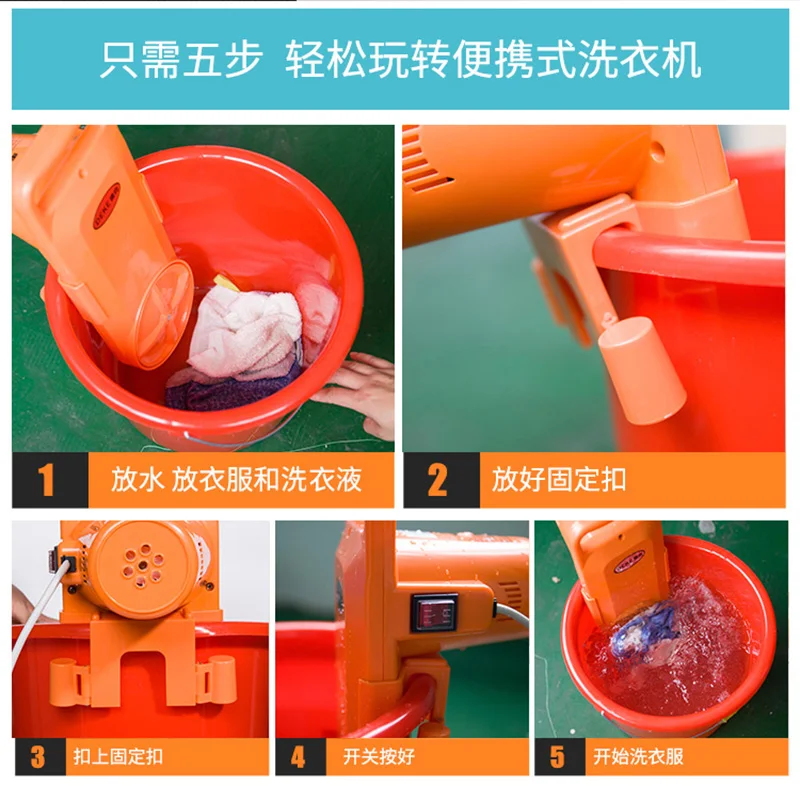 只需五步 轻松玩转便携式洗衣机

1 放水 放衣服和洗衣液

2 放好固定扣

3 扣上固定扣

4 开关按好

5 开始洗衣服