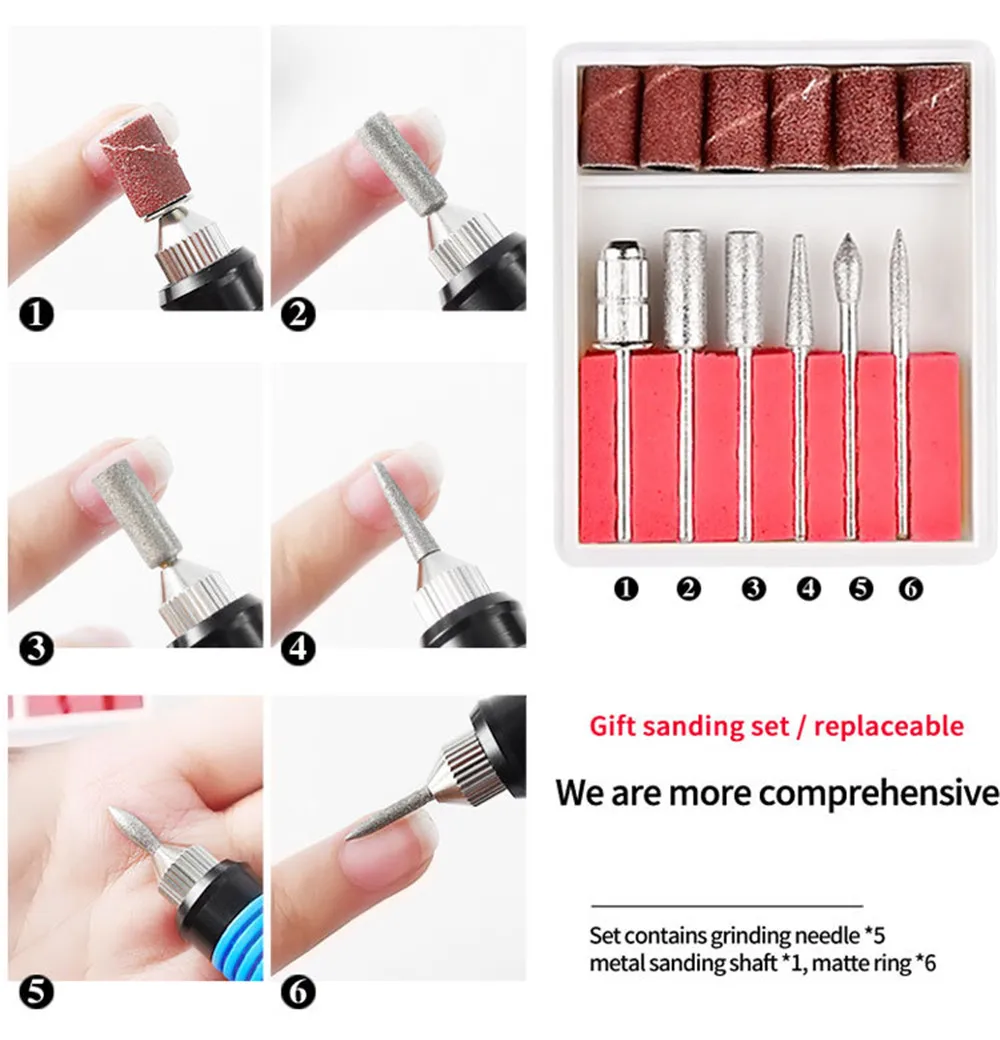 ❶ ❷

❸ ❹

❺ ❻

❶ ❷ ❸ ❹ ❺ ❻

Gift sanding set / replaceable

We are more comprehensive

Set contains grinding needle *5
metal sanding shaft *1, matte ring *6