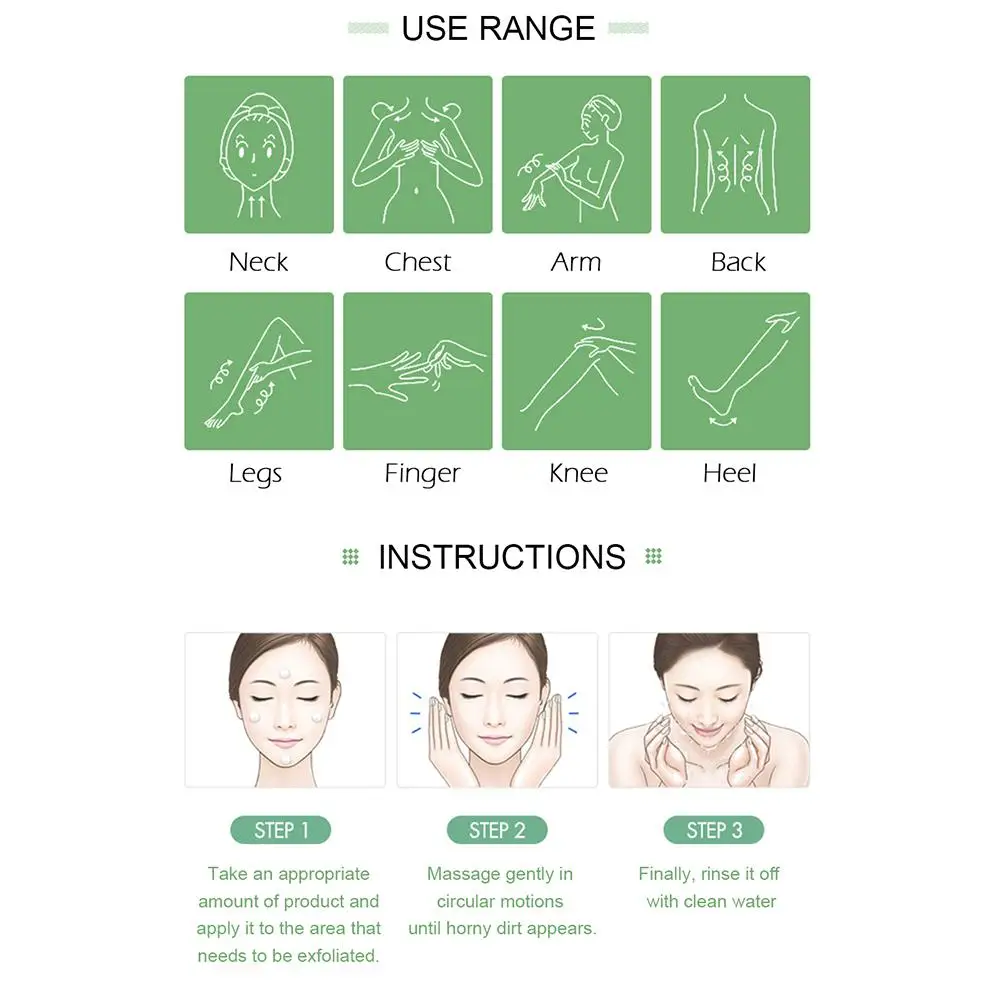 USE RANGE

Neck
Chest
Arm
Back
Legs
Finger
Knee
Heel

INSTRUCTIONS

STEP 1
Take an appropriate amount of product and apply it to the area that needs to be exfoliated.

STEP 2
Massage gently in circular motions until horny dirt appears.

STEP 3
Finally, rinse it off with clean water