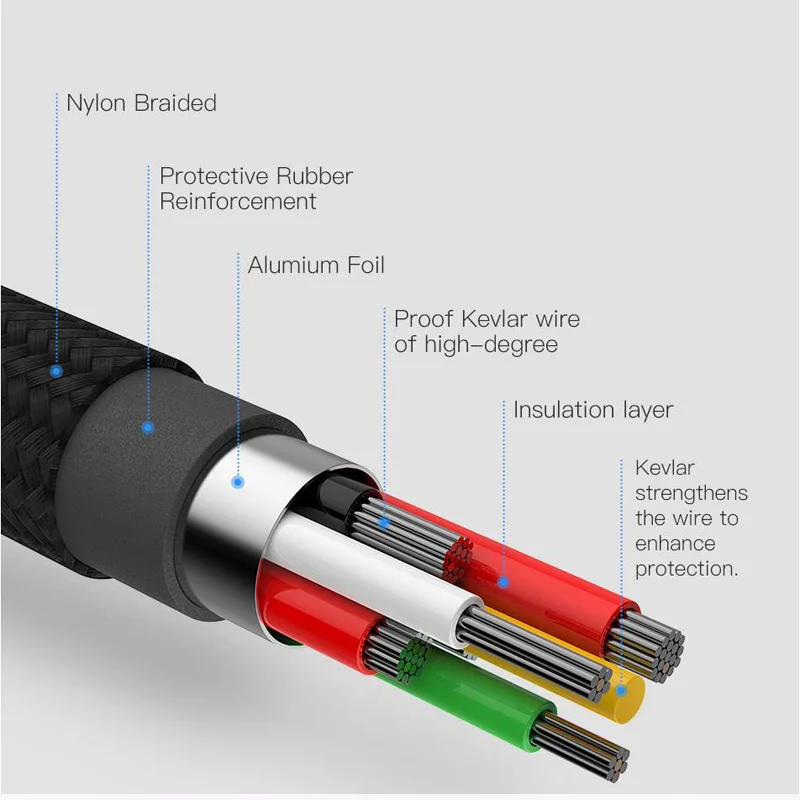 Nylon Braided

Protective Rubber Reinforcement

Alumium Foil

Proof Kevlar wire of high-degree

Insulation layer

Kevlar strengthens the wire to enhance protection.