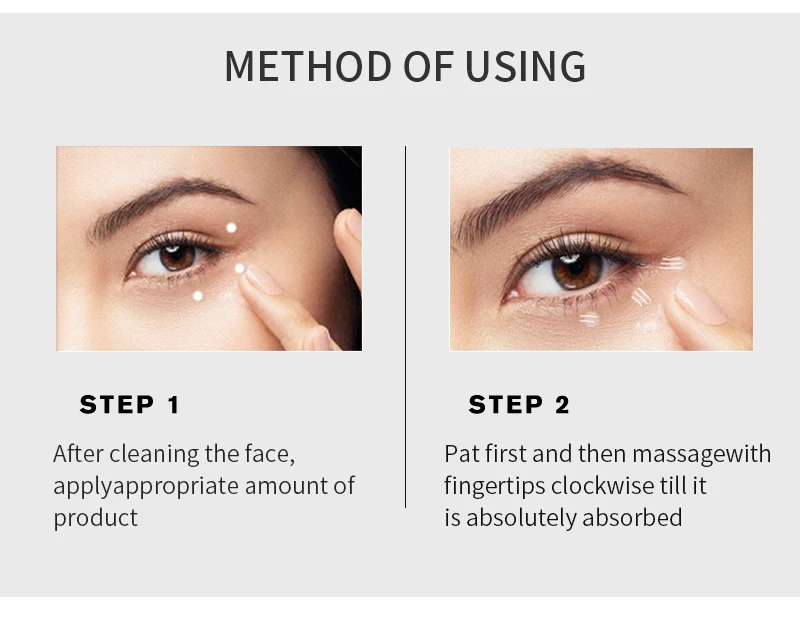 METHOD OF USING

STEP 1

After cleaning the face, applyappropriate amount of product

STEP 2

Pat first and then massagewith fingertips clockwise till it is absolutely absorbed