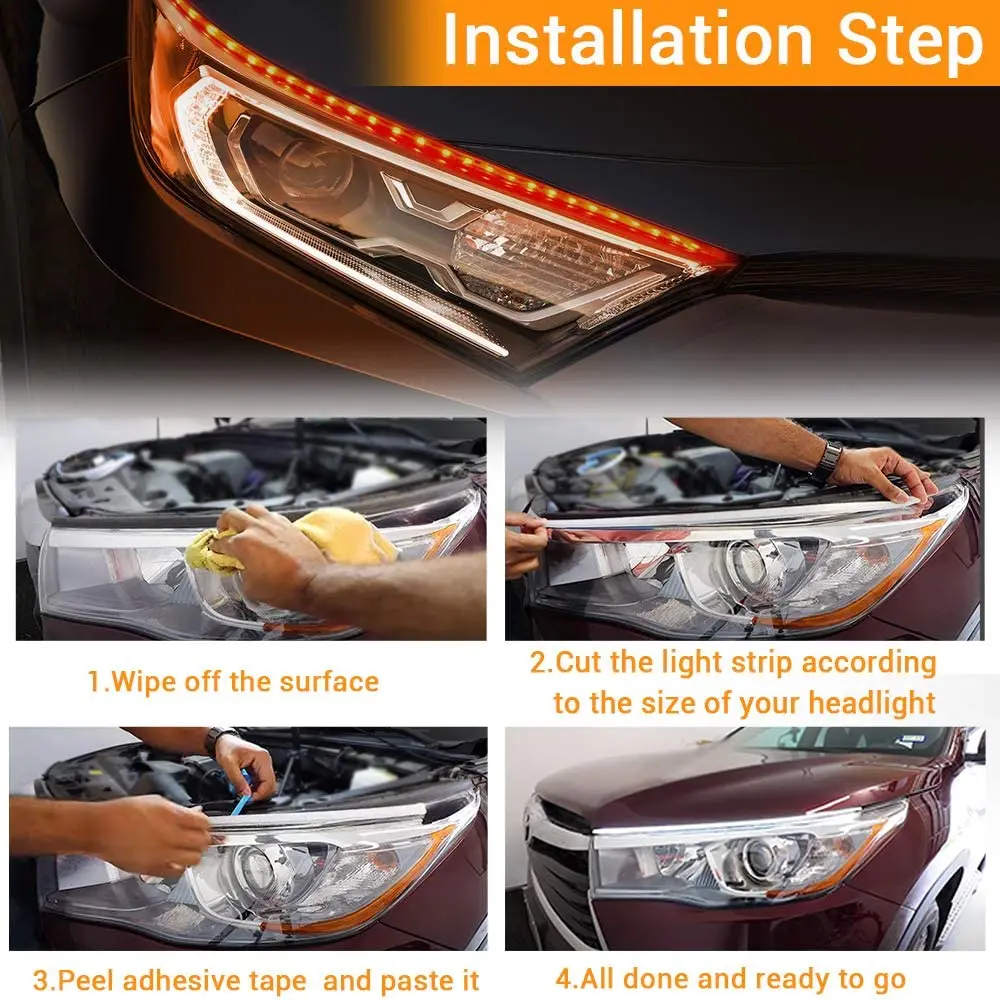 Installation Step

1.Wipe off the surface

2.Cut the light strip according to the size of your headlight

3.Peel adhesive tape and paste it

4.All done and ready to go