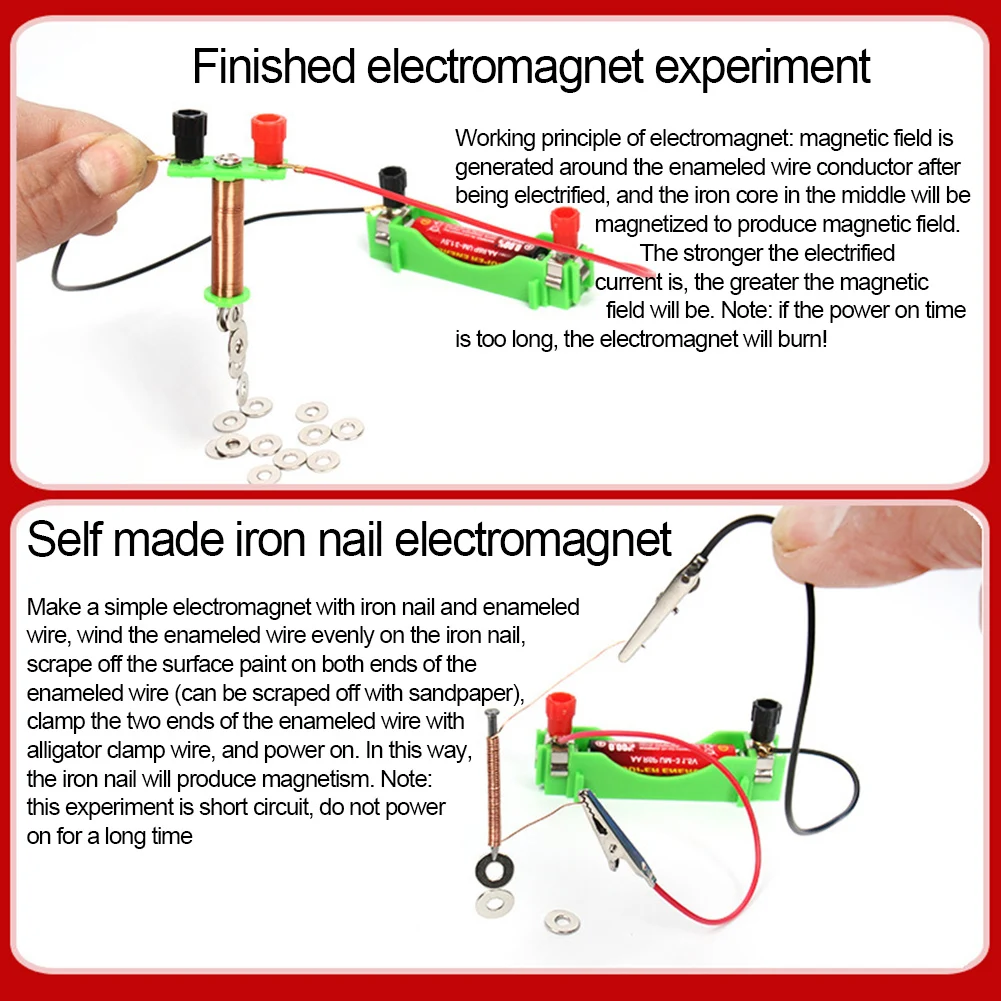 Finished electromagnet experiment

Working principle of electromagnet: magnetic field is generated around the enameled wire conductor after being electrified, and the iron core in the middle will be magnetized to produce magnetic field. The stronger the electrified current is, the greater the magnetic field will be. Note: if the power on time is too long, the electromagnet will burn!

Self made iron nail electromagnet

Make a simple electromagnet with iron nail and enameled wire, wind the enameled wire evenly on the iron nail, scrape off the surface paint on both ends of the enameled wire (can be scraped off with sandpaper), clamp the two ends of the enameled wire with alligator clamp wire, and power on. In this way, the iron nail will produce magnetism. Note: this experiment is short circuit, do not power on for a long time