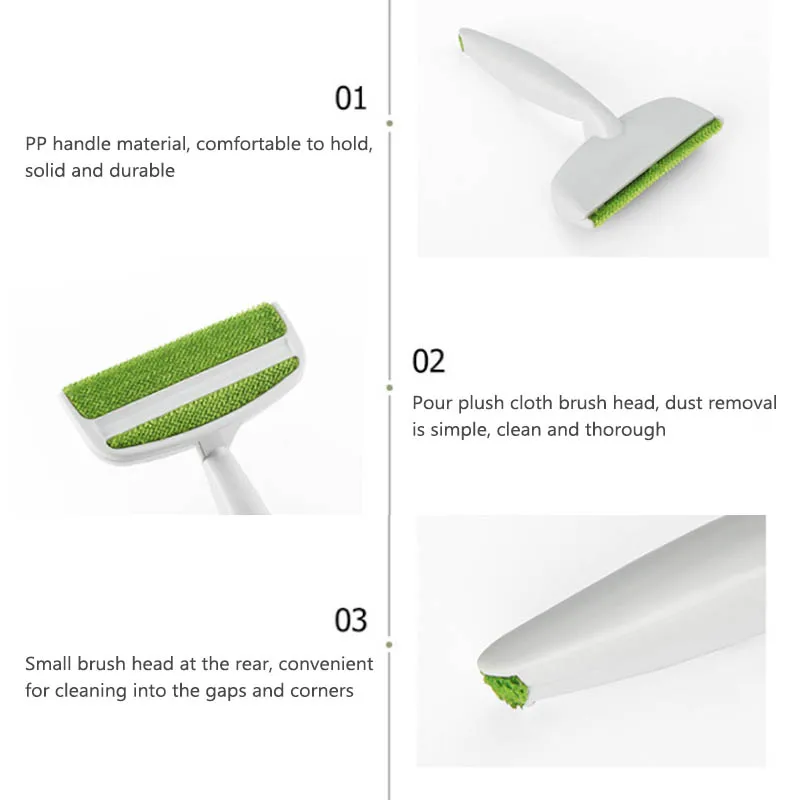 01

PP handle material, comfortable to hold, solid and durable

02

Pour plush cloth brush head, dust removal is simple, clean and thorough

03

Small brush head at the rear, convenient for cleaning into the gaps and corners