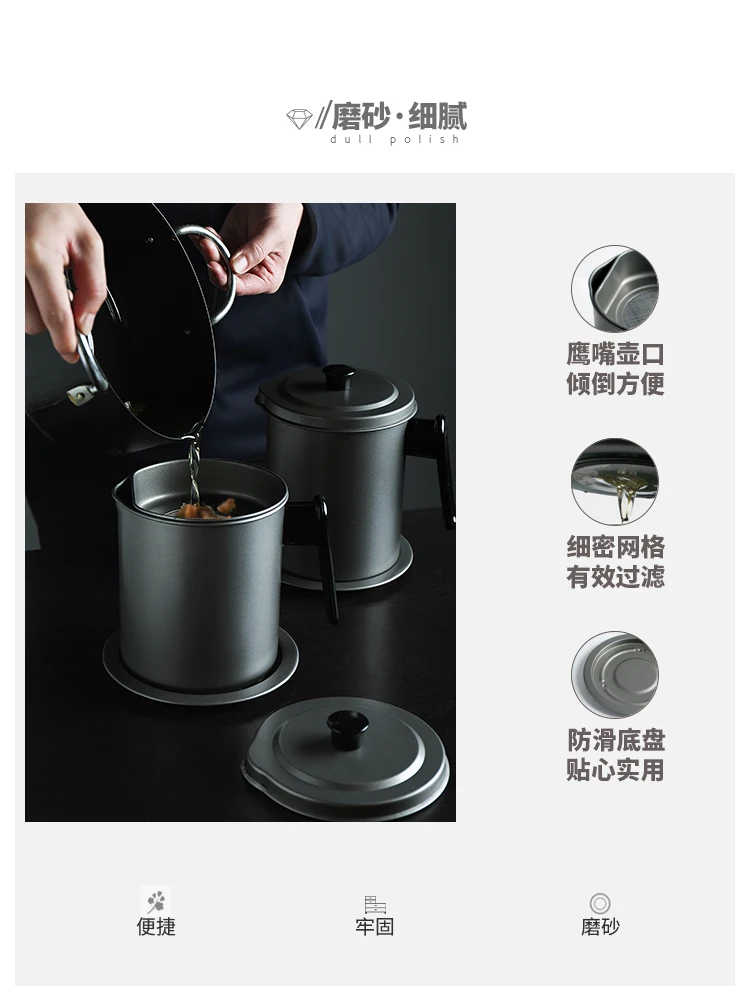 //磨砂·细腻
dull polish

鹰嘴壶口
倾倒方便

细密网格
有效过滤

防滑底盘
贴心实用

便捷

牢固

磨砂