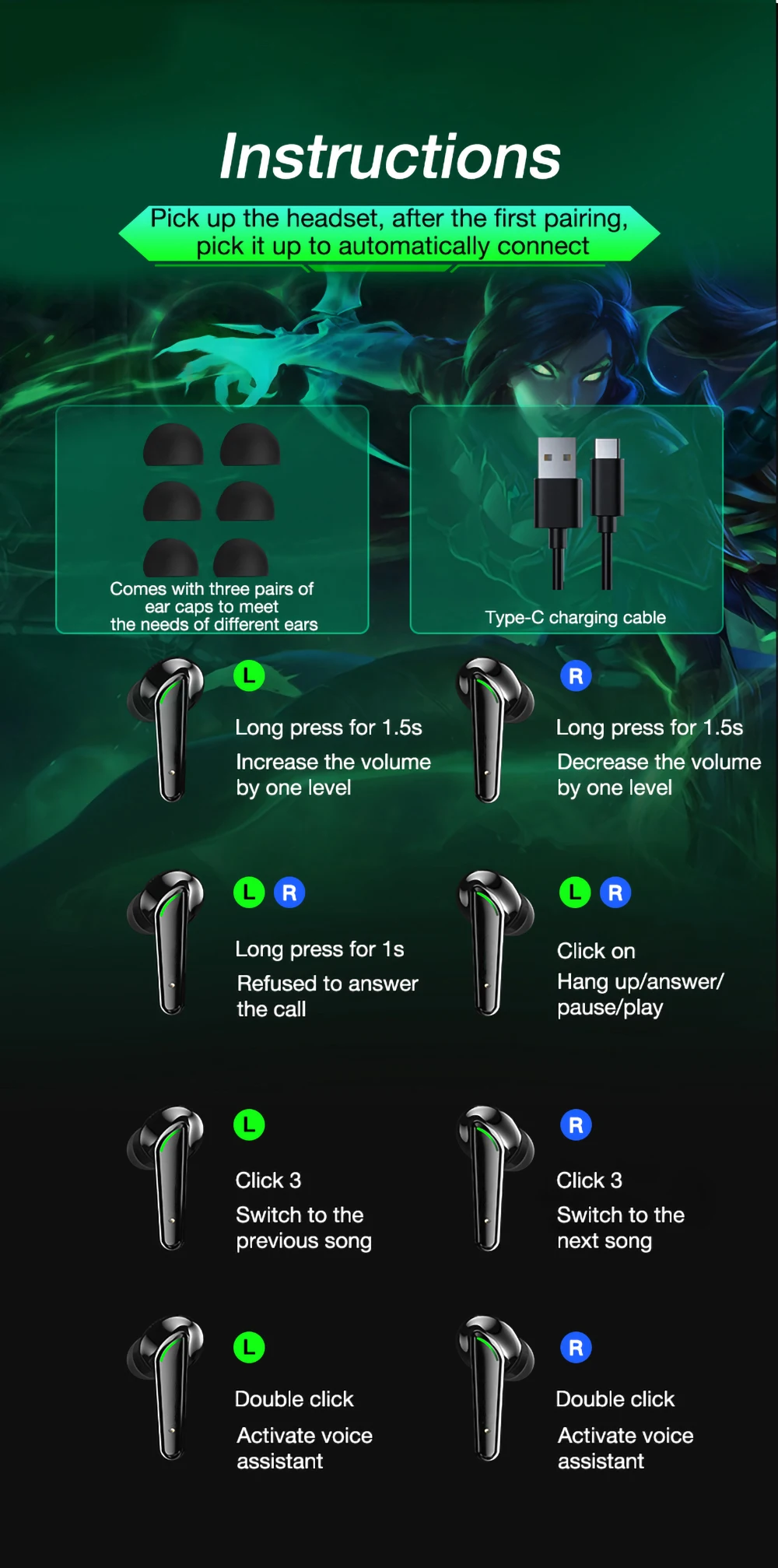 Instructions

Pick up the headset, after the first pairing, pick it up to automatically connect

Comes with three pairs of ear caps to meet the needs of different ears

Type-C charging cable

L

Long press for 1.5s

Increase the volume by one level

R

Long press for 1.5s

Decrease the volume by one level

L R

Long press for 1s

Refused to answer the call

L R

Click on

Hang up/answer/ pause/play

L

Click 3

Switch to the previous song

R

Click 3

Switch to the next song

L

Double click

Activate voice assistant

R

Double click

Activate voice assistant