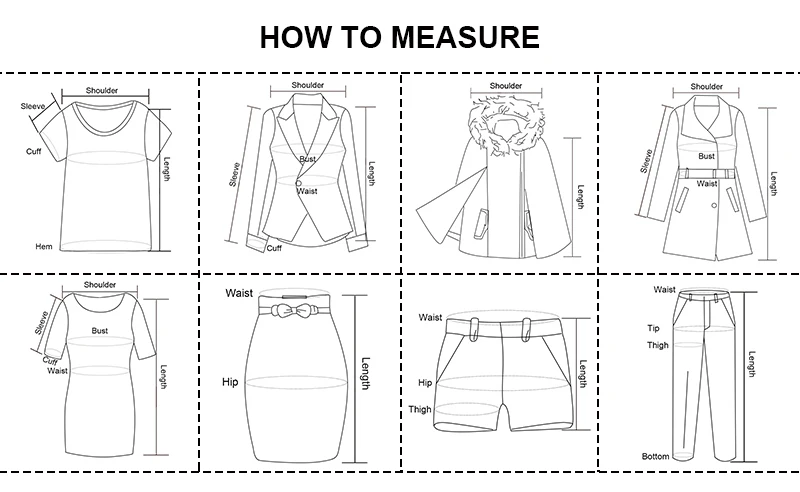 HOW TO MEASURE

Shoulder
Sleeve
Cuff
Length
Hem

Shoulder
Sleeve
Bust
Waist
Length
Cuff

Shoulder
Length

Shoulder
Sleeve
Bust
Waist
Length

Shoulder
Sleeve
Bust
Cuff
Waist
Length

Waist
Hip
Length

Waist
Hip
Thigh
Length

Waist
Tip
Thigh
Length
Bottom