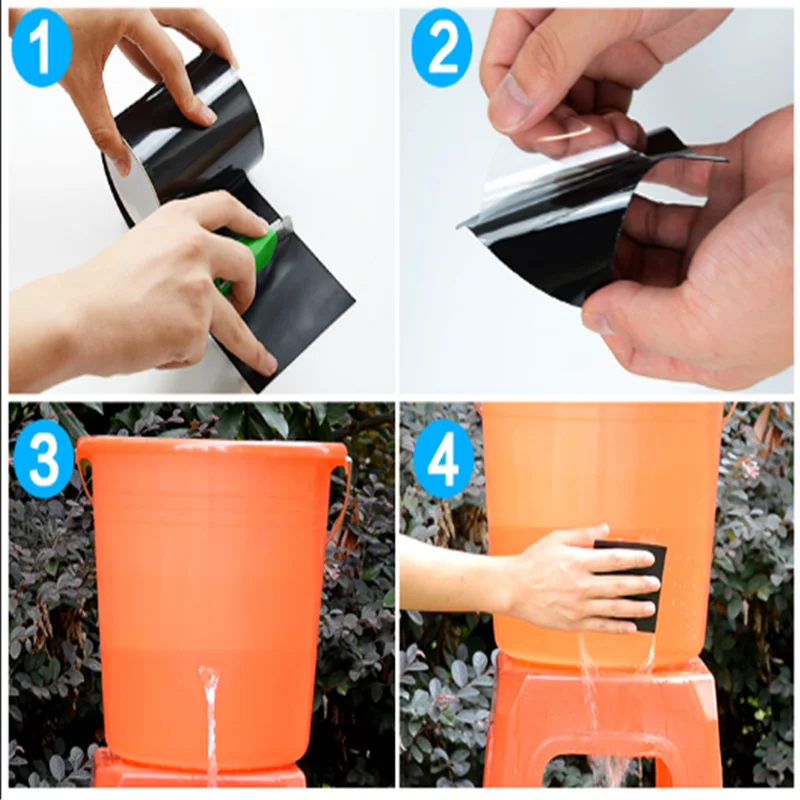 1

2

3

4