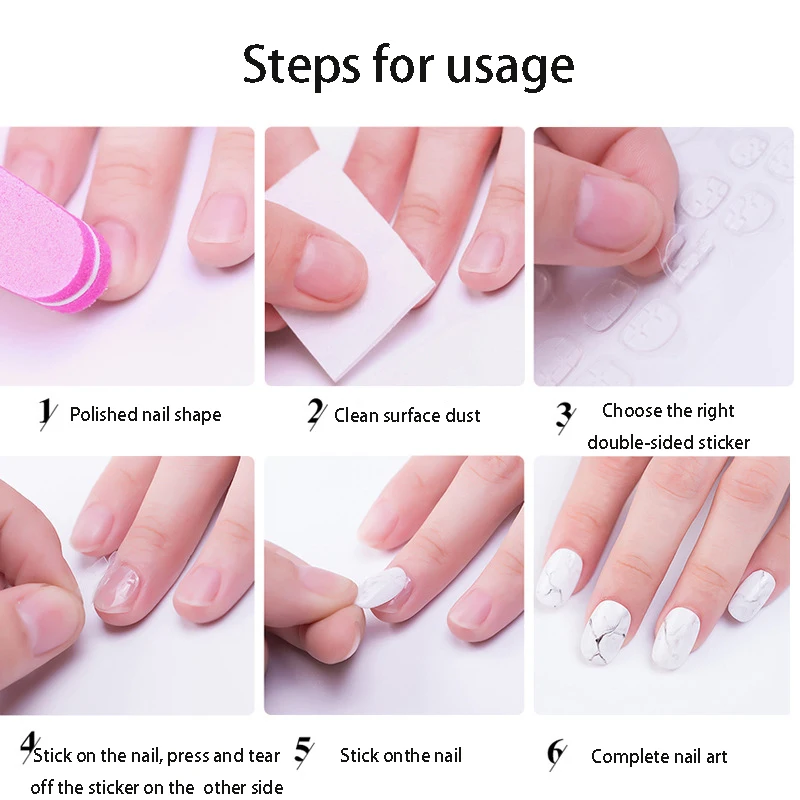 Steps for usage

1 Polished nail shape

2 Clean surface dust

3 Choose the right double-sided sticker

4 Stick on the nail, press and tear off the sticker on the other side

5 Stick onthe nail

6 Complete nail art