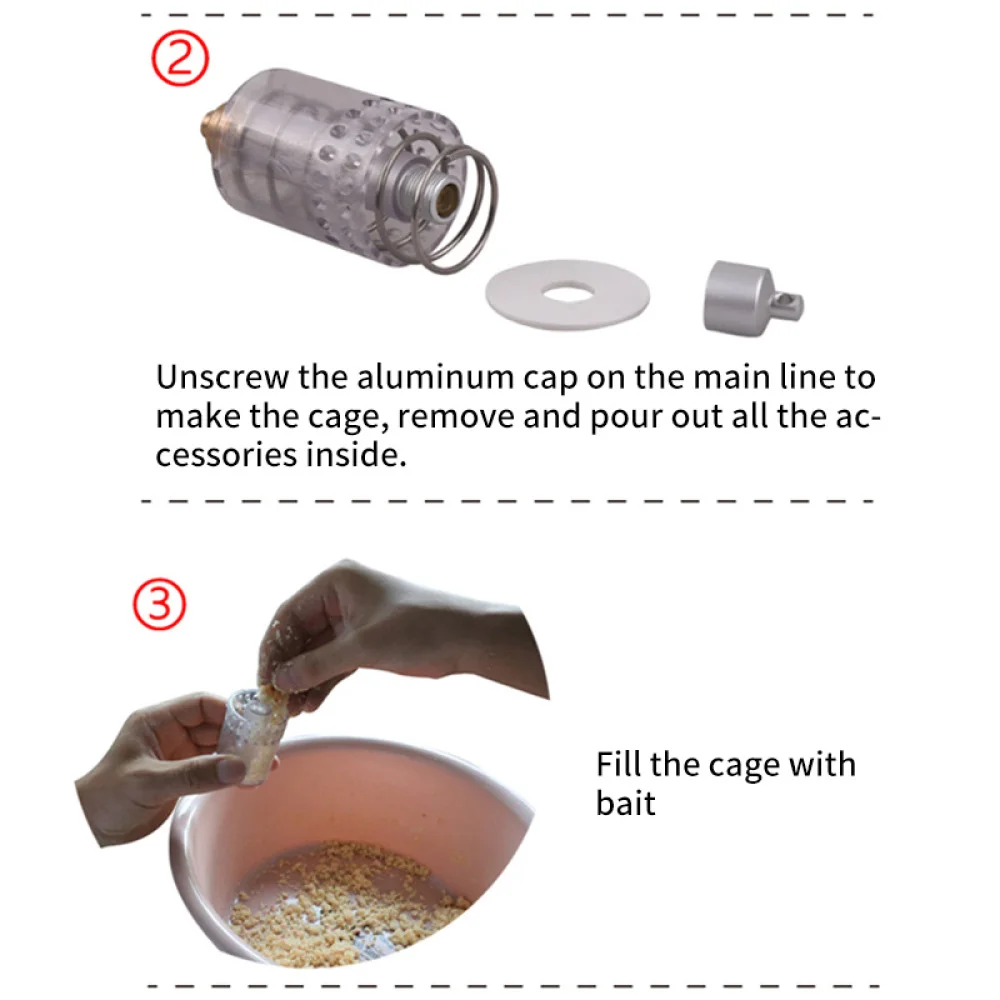 ②

Unscrew the aluminum cap on the main line to make the cage, remove and pour out all the accessories inside.

③

Fill the cage with bait