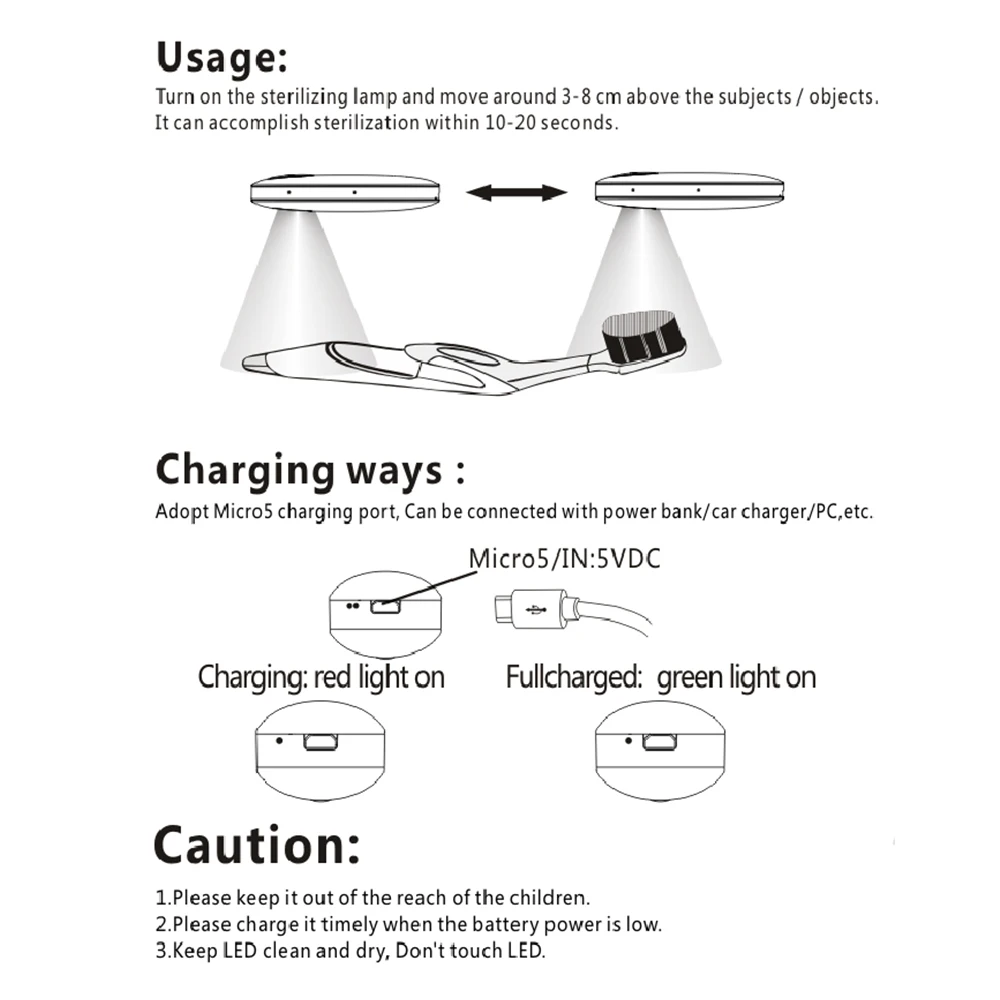 Usage:
Turn on the sterilizing lamp and move around 3-8 cm above the subjects / objects. It can accomplish sterilization within 10-20 seconds.

Charging ways :
Adopt Micro5 charging port, Can be connected with power bank/car charger/PC,etc.

Micro5/IN:5VDC

Charging: red light on

Fullcharged: green light on

Caution:
1.Please keep it out of the reach of the children.
2.Please charge it timely when the battery power is low.
3.Keep LED clean and dry, Don't touch LED.