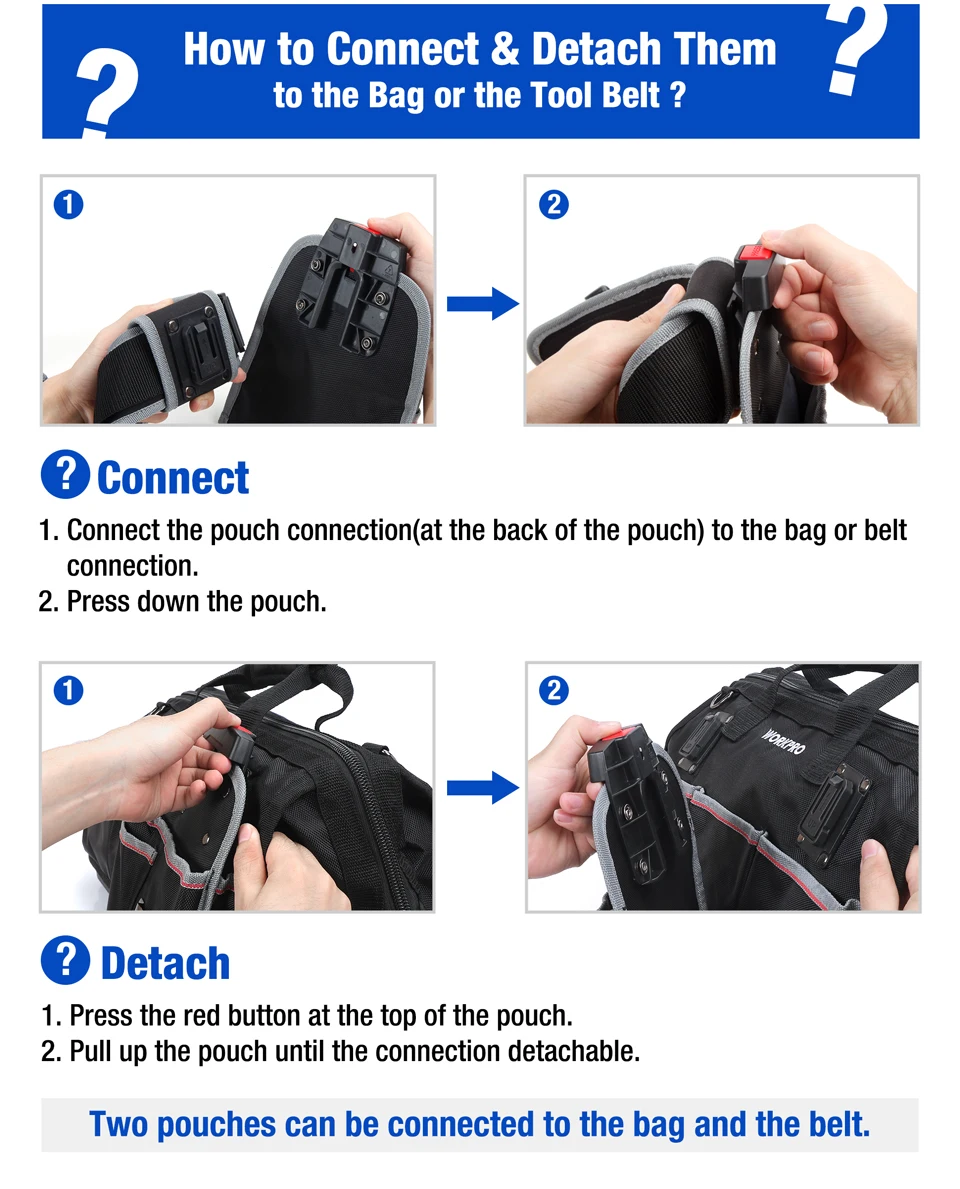 ?
How to Connect & Detach Them
to the Bag or the Tool Belt ?
?

1

2

? Connect

1. Connect the pouch connection(at the back of the pouch) to the bag or belt connection.
2. Press down the pouch.

1

2

WORKPRO

? Detach

1. Press the red button at the top of the pouch.
2. Pull up the pouch until the connection detachable.

Two pouches can be connected to the bag and the belt.