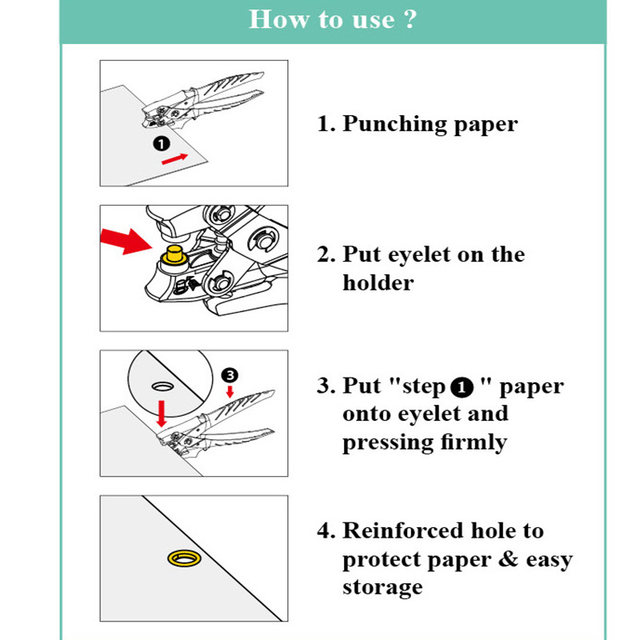 How to use ?

❶

1. Punching paper

2. Put eyelet on the holder

❸

3. Put "step ❶ " paper onto eyelet and pressing firmly

4. Reinforced hole to protect paper & easy storage