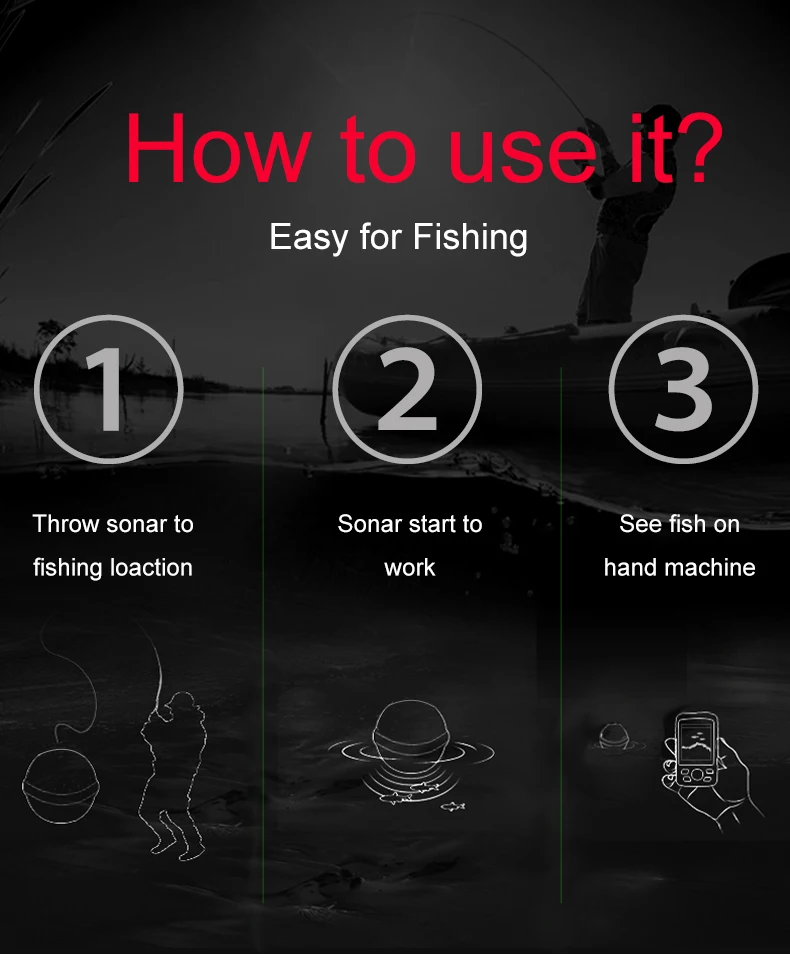 How to use it?

Easy for Fishing

1

Throw sonar to fishing loaction

2

Sonar start to work

3

See fish on hand machine