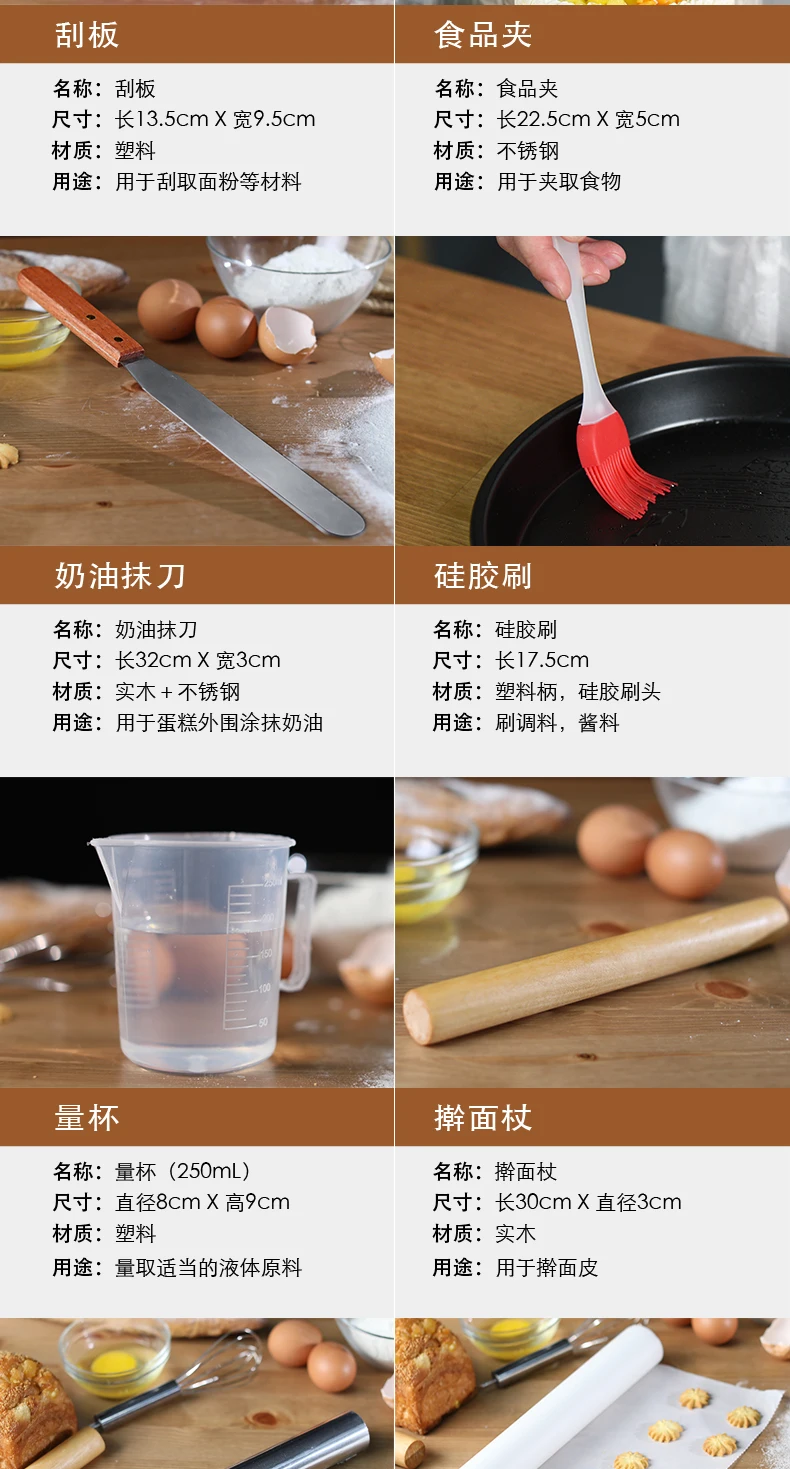 刮板

名称：刮板
尺寸：长13.5cm X 宽9.5cm
材质：塑料
用途：用于刮取面粉等材料

食品夹

名称：食品夹
尺寸：长22.5cm X 宽5cm
材质：不锈钢
用途：用于夹取食物

奶油抹刀

名称：奶油抹刀
尺寸：长32cm X 宽3cm
材质：实木 + 不锈钢
用途：用于蛋糕外围涂抹奶油

硅胶刷

名称：硅胶刷
尺寸：长17.5cm
材质：塑料柄，硅胶刷头
用途：刷调料，酱料

250
200
150
100
50

量杯

名称：量杯（250mL）
尺寸：直径8cm X 高9cm
材质：塑料
用途：量取适当的液体原料

擀面杖

名称：擀面杖
尺寸：长30cm X 直径3cm
材质：实木
用途：用于擀面皮