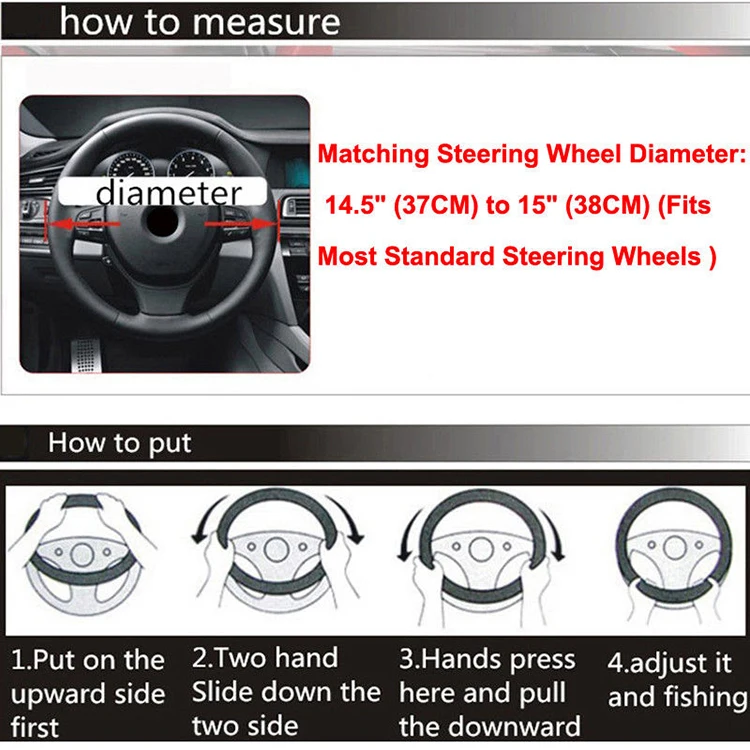 how to measure

diameter

Matching Steering Wheel Diameter: 14.5" (37CM) to 15" (38CM) (Fits Most Standard Steering Wheels )

How to put

1.Put on the upward side first

2.Two hand Slide down the two side

3.Hands press here and pull the downward

4.adjust it and fishing