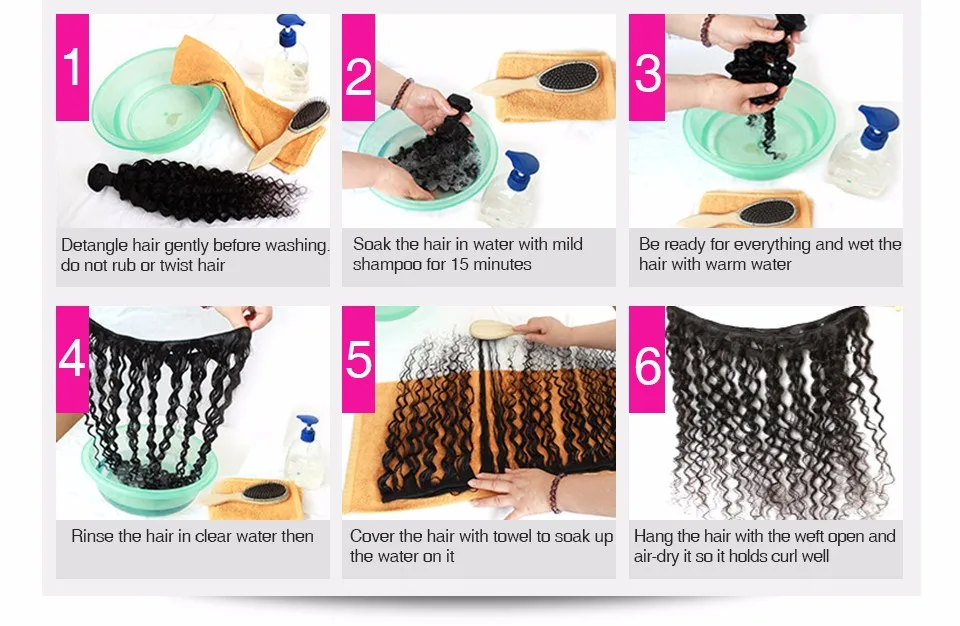 1

Detangle hair gently before washing. do not rub or twist hair

2

Soak the hair in water with mild shampoo for 15 minutes

3

Be ready for everything and wet the hair with warm water

4

Rinse the hair in clear water then

5

Cover the hair with towel to soak up the water on it

6

Hang the hair with the weft open and air-dry it so it holds curl well