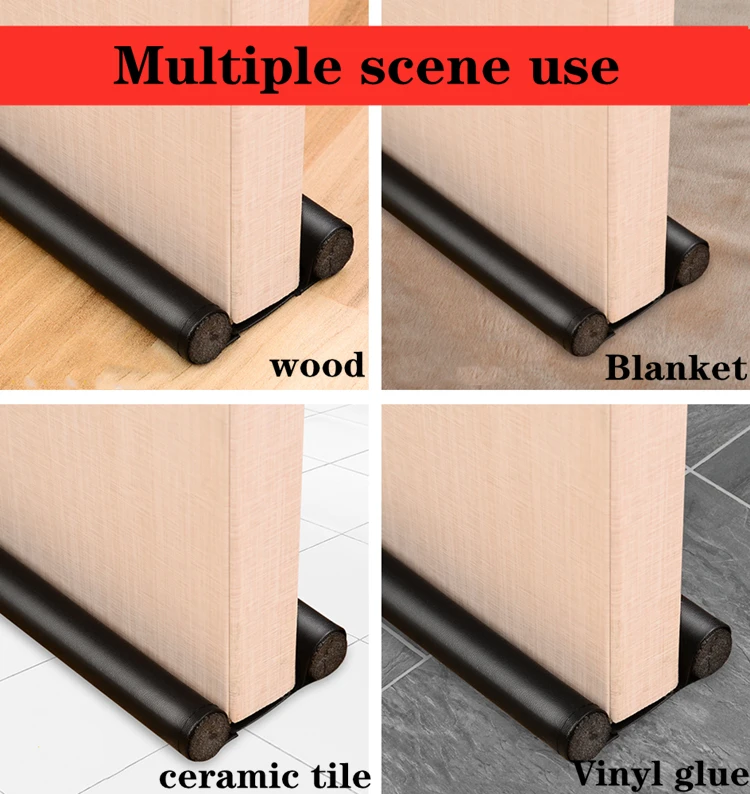 Multiple scene use

wood

Blanket

ceramic tile

Vinyl glue