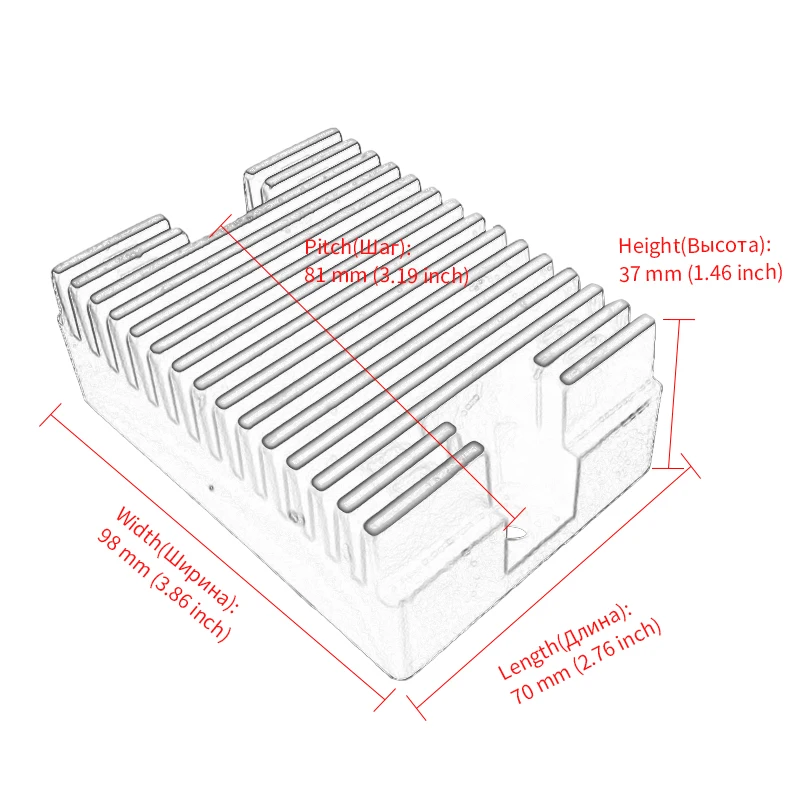 Pitch(Шаг):
81 mm (3.19 inch)

Height(Высота):
37 mm (1.46 inch)

Width(Ширина):
98 mm (3.86 inch)

Length(Длина):
70 mm (2.76 inch)